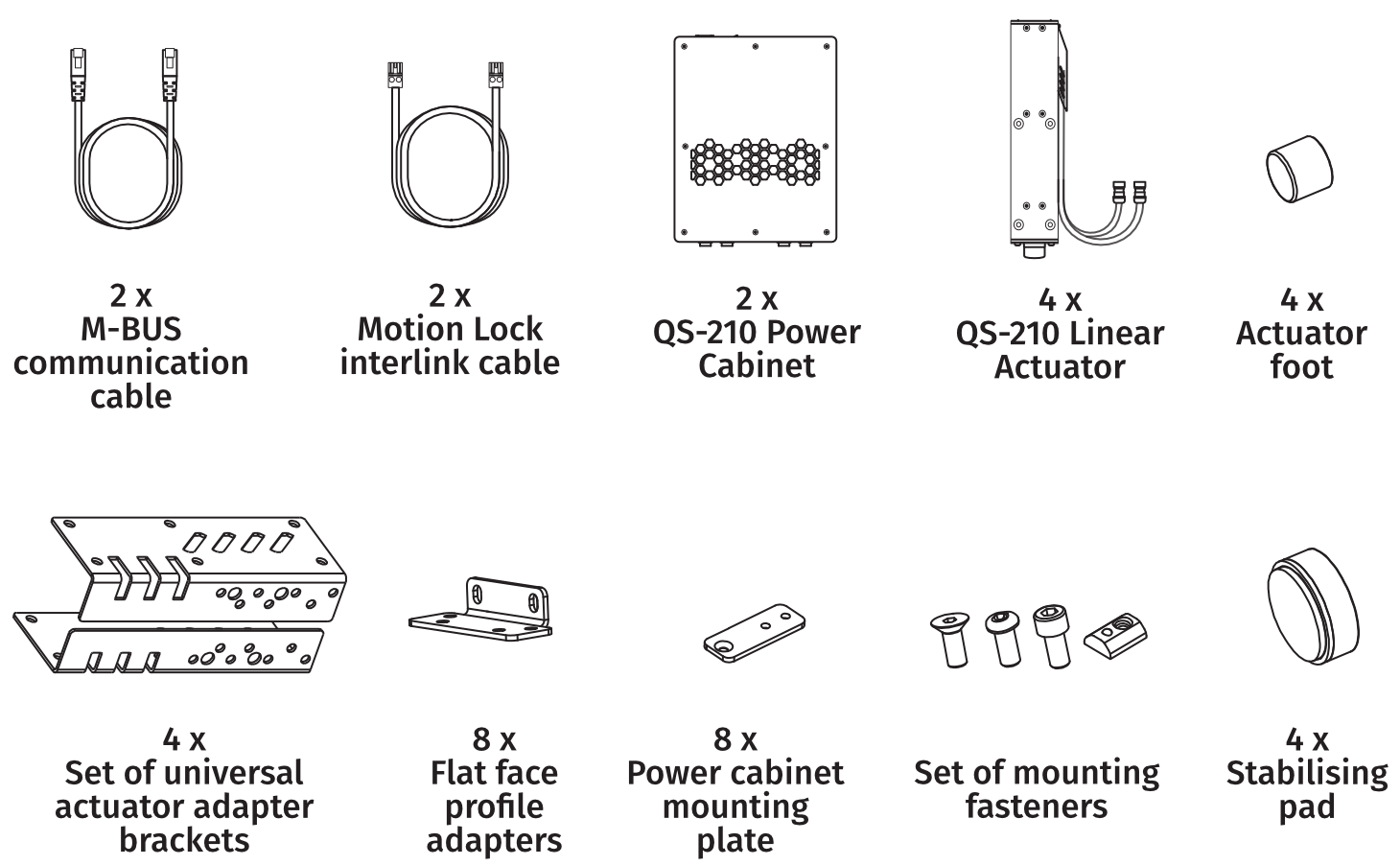 2 x
M-BUS
communication
cable

2 x
Motion Lock
interlink cable

2 x
QS-210 Power
Cabinet

4 x
QS-210 Linear
Actuator

4 x
Actuator
foot

4 x
Set of universal
actuator adapter
brackets

8 x
Flat face
profile
adapters

8 x
Power cabinet
mounting
plate

Set of mounting
fasteners

4 x
Stabilising
pad