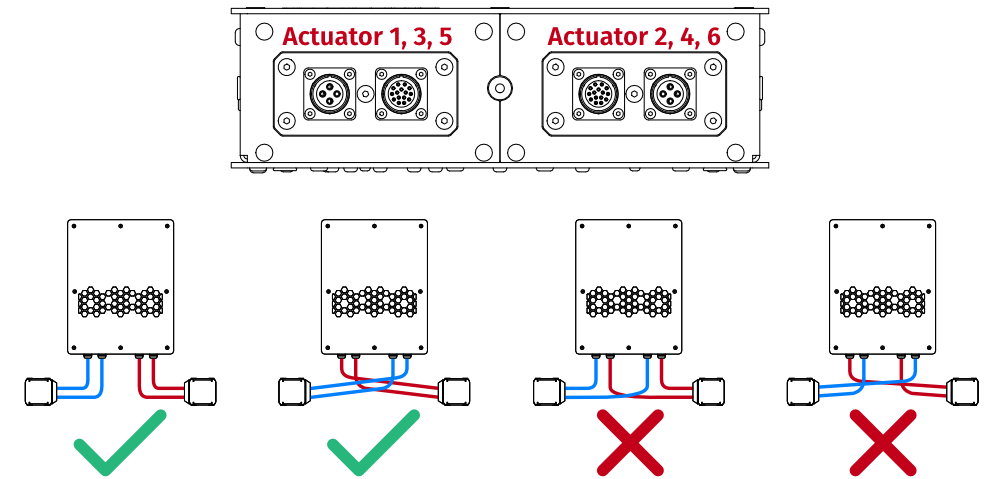 Actuator 1, 3, 5
Actuator 2, 4, 6