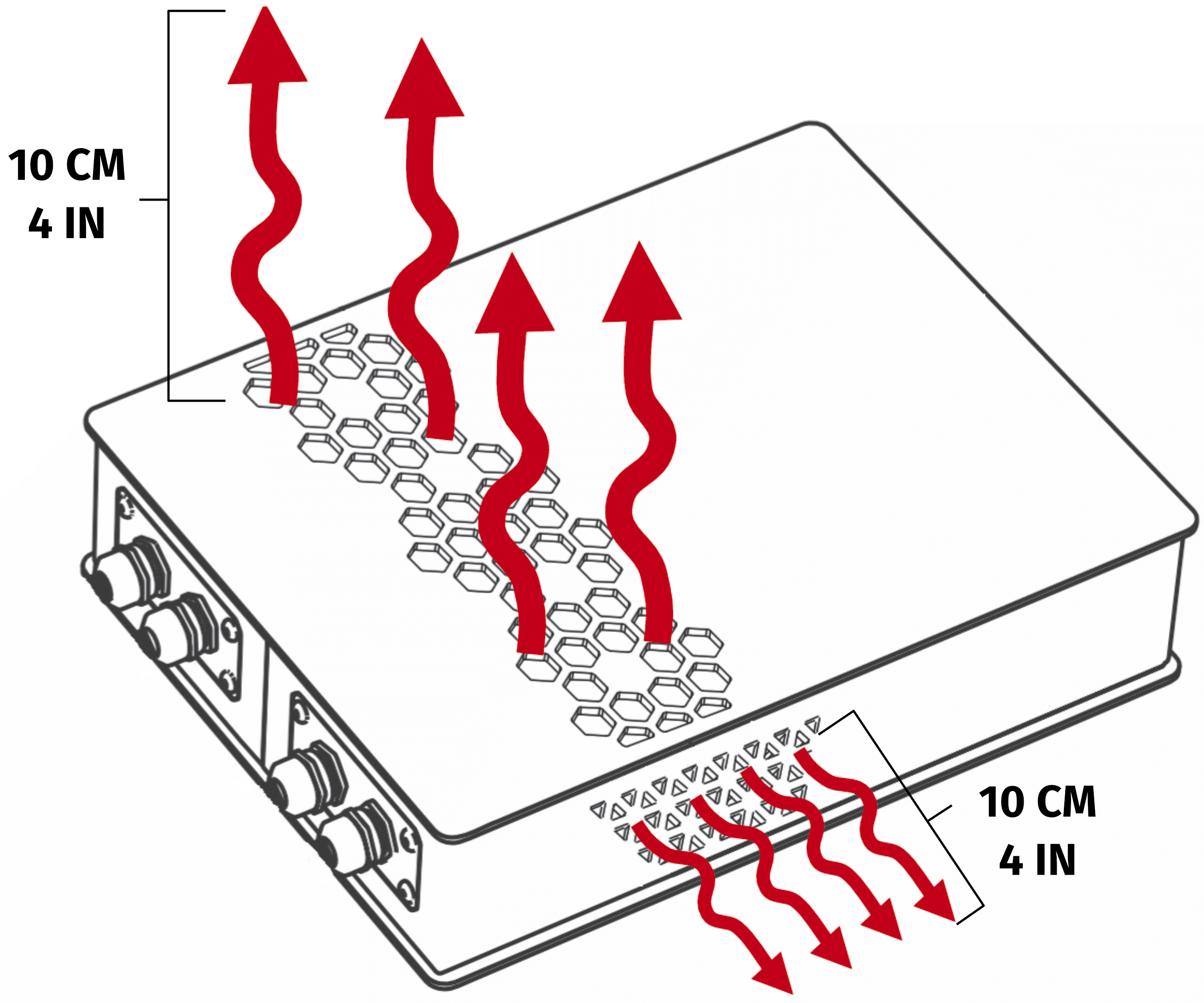 10 CM
4 IN

10 CM
4 IN