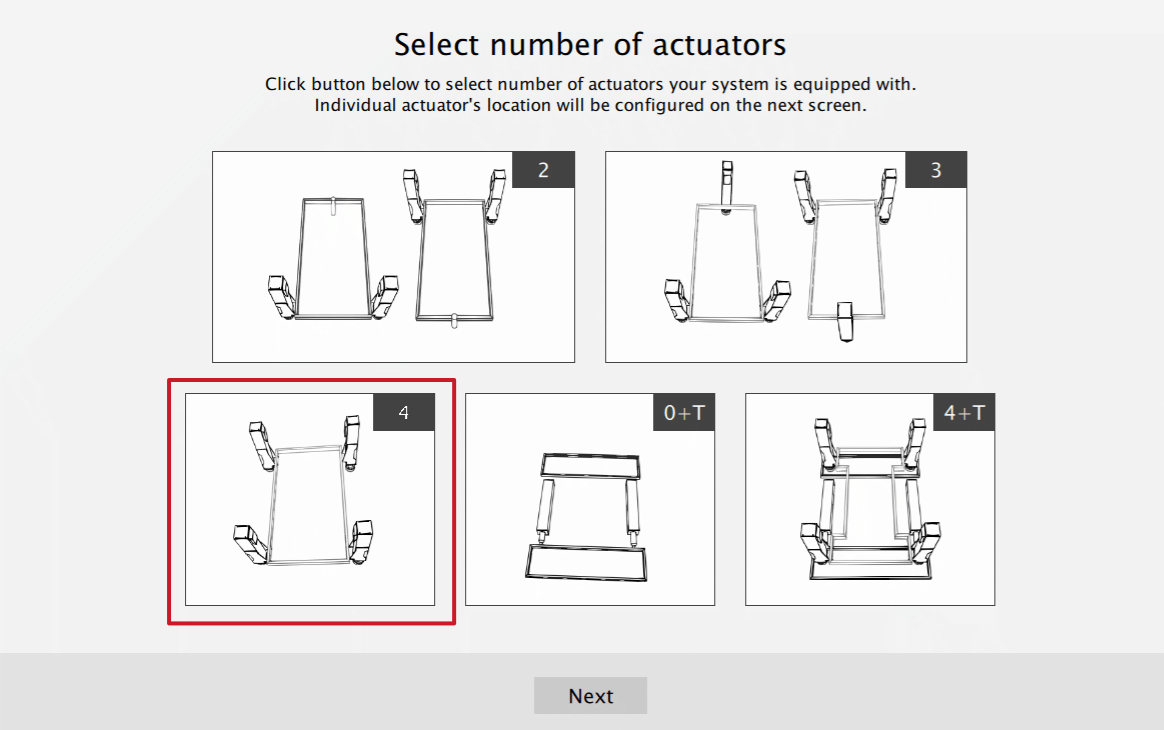 Select number of actuators

Click button below to select number of actuators your system is equipped with.
Individual actuator's location will be configured on the next screen.

2

3

4

0+T

4+T

Next