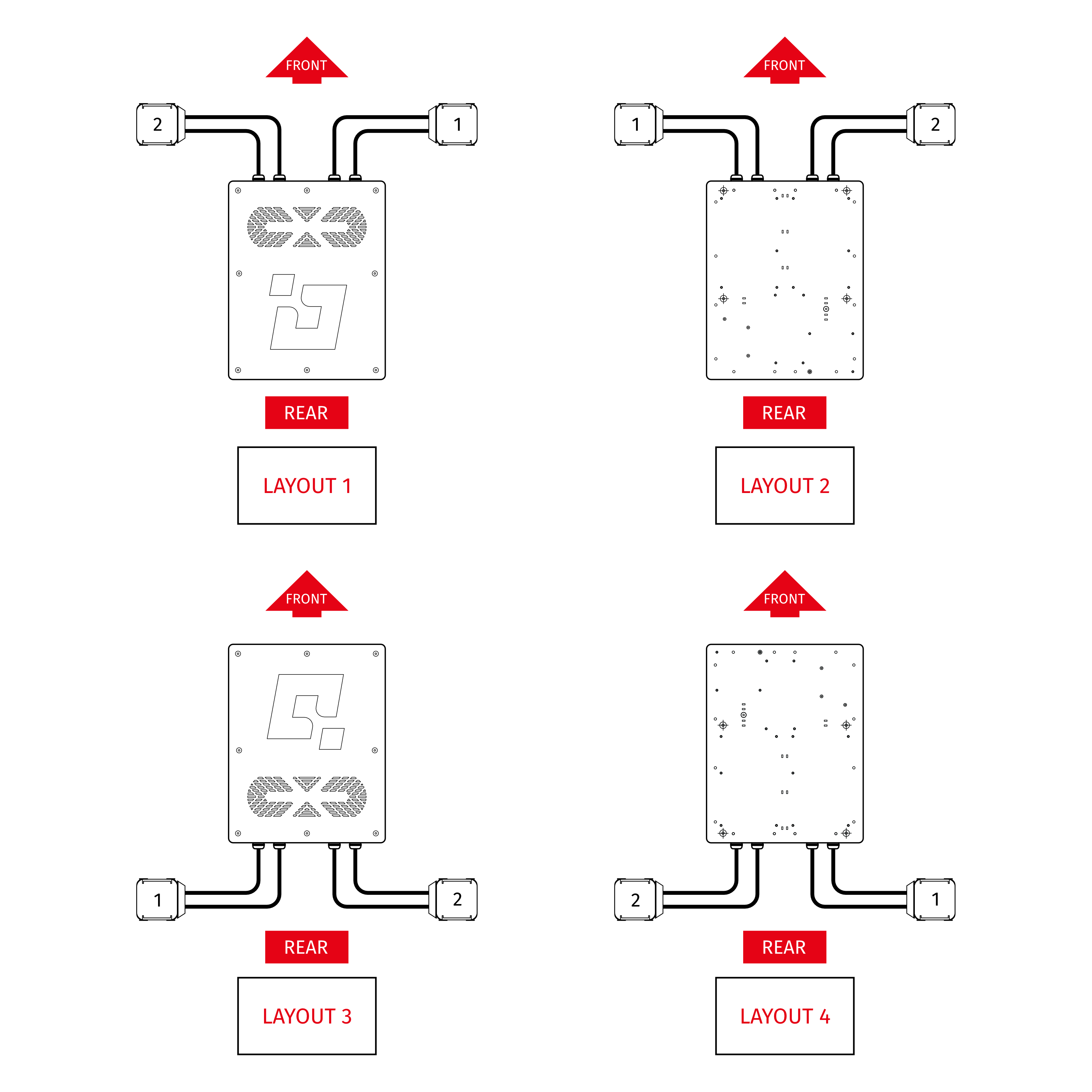 FRONT

2

1

REAR

LAYOUT 1

FRONT

1

2

REAR

LAYOUT 2

FRONT

1

2

REAR

LAYOUT 3

FRONT

2

1

REAR

LAYOUT 4