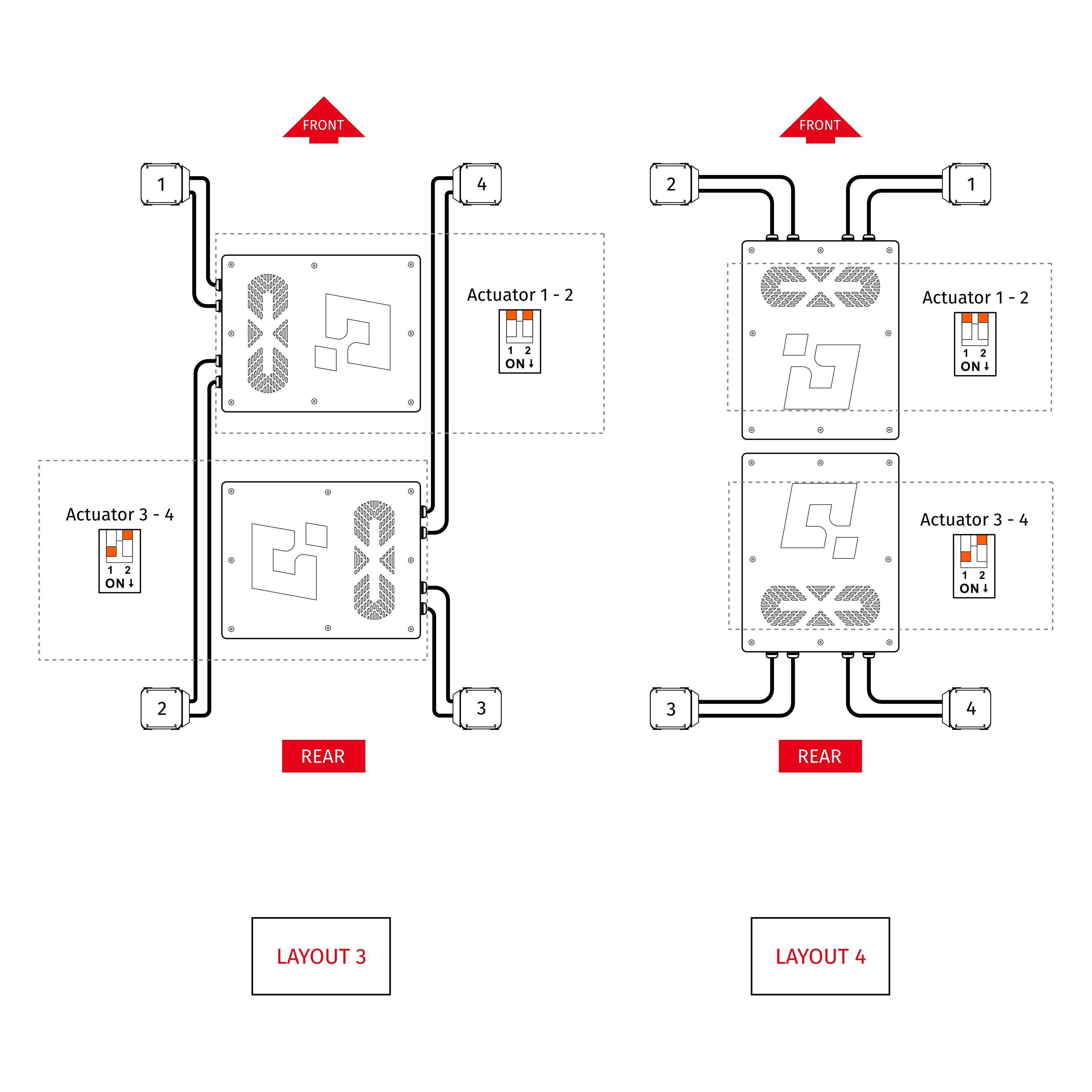 FRONT

1

4

Actuator 1 - 2

1 2
ON ↓

Actuator 3 - 4

1 2
ON ↓

2

3

REAR

LAYOUT 3

FRONT

2

1

Actuator 1 - 2

1 2
ON ↓

Actuator 3 - 4

1 2
ON ↓

3

4

REAR

LAYOUT 4