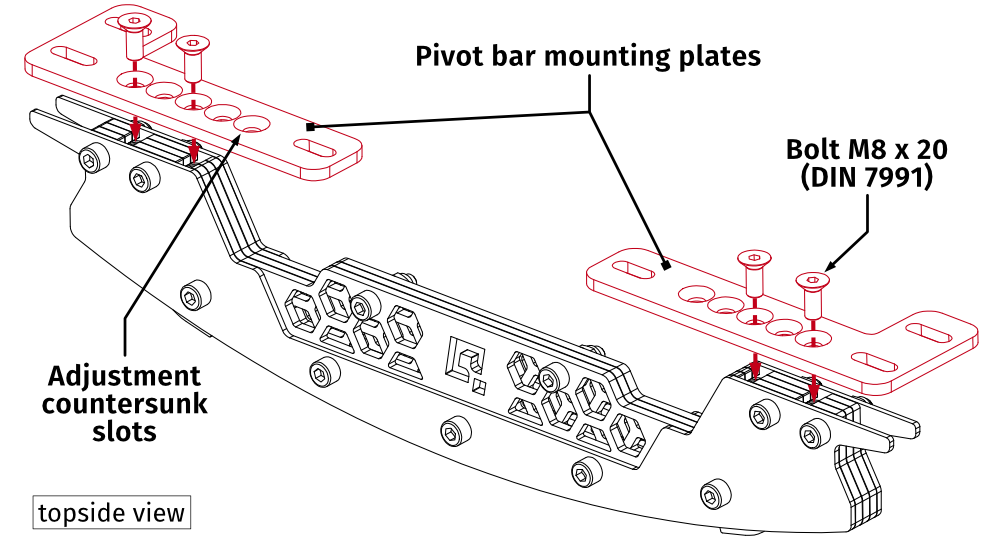 Pivot bar mounting plates

Bolt M8 x 20
(DIN 7991)

Adjustment
countersunk
slots

topside view