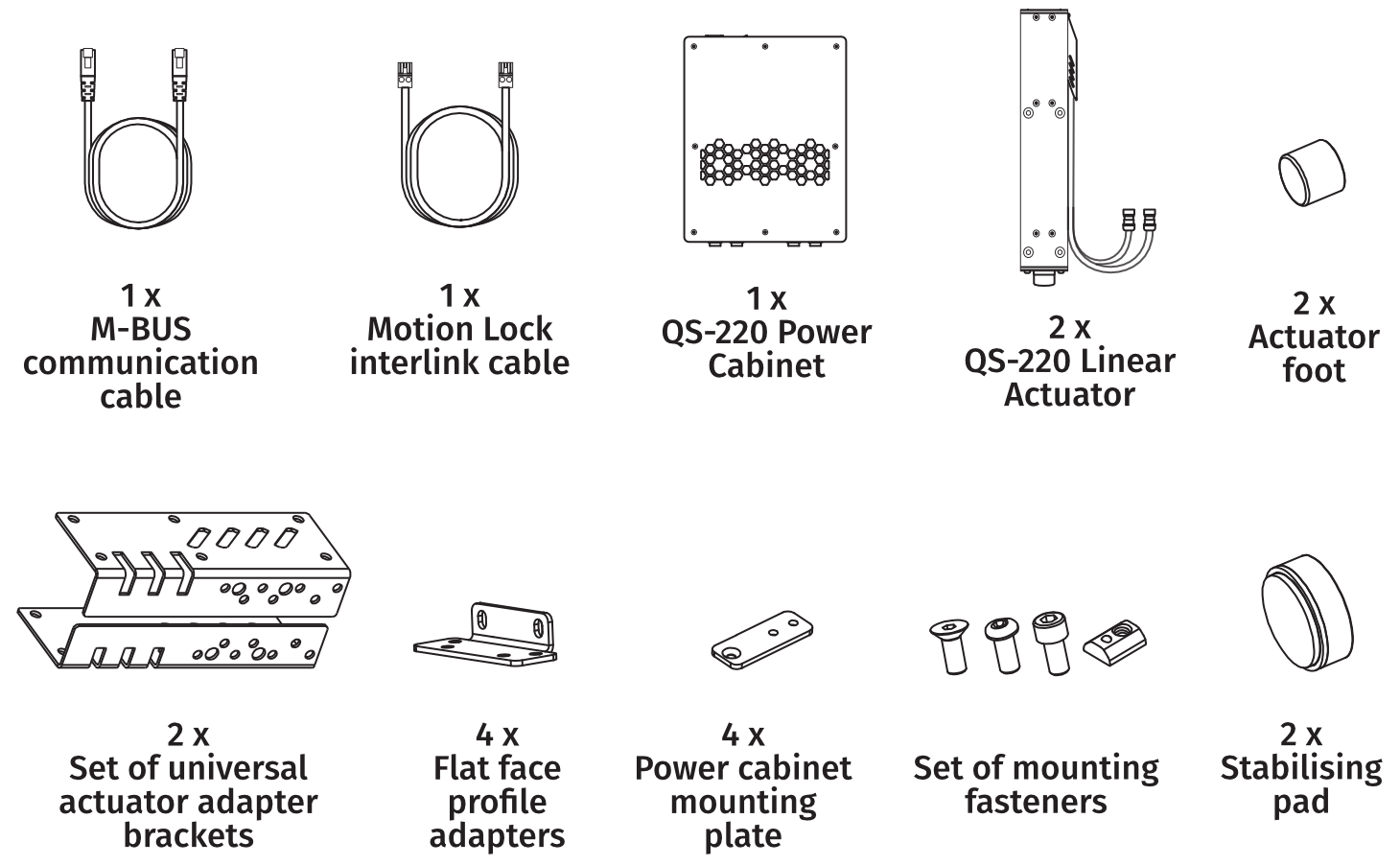 1 x
M-BUS
communication
cable

1 x
Motion Lock
interlink cable

1 x
QS-220 Power
Cabinet

2 x
QS-220 Linear
Actuator

2 x
Actuator
foot

2 x
Set of universal
actuator adapter
brackets

4 x
Flat face
profile
adapters

4 x
Power cabinet
mounting
plate

Set of mounting
fasteners

2 x
Stabilising
pad