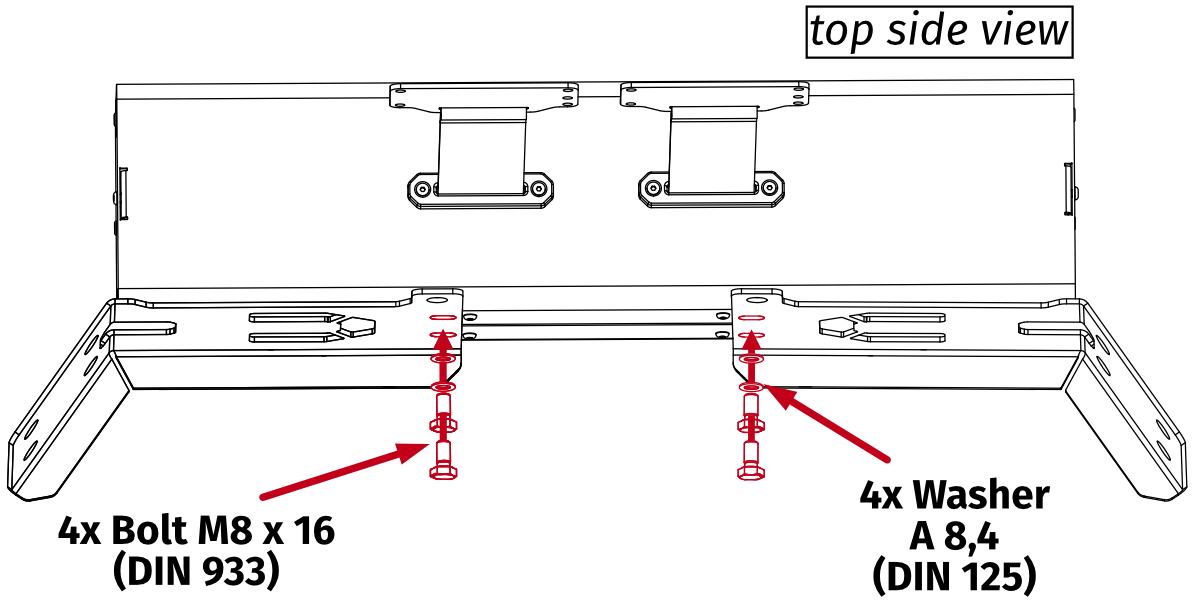 top side view

4x Bolt M8 x 16
(DIN 933)

4x Washer
A 8,4
(DIN 125)