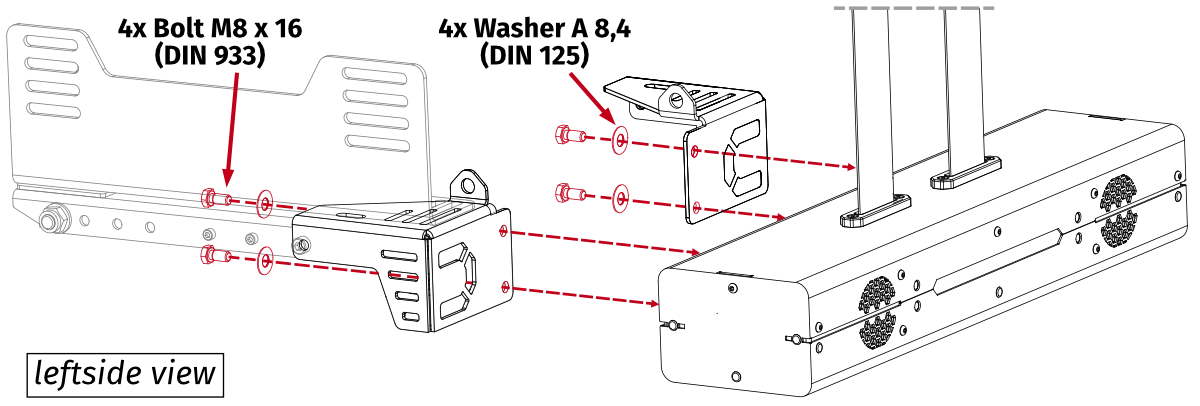 4x Bolt M8 x 16
(DIN 933)

4x Washer A 8,4
(DIN 125)

leftside view