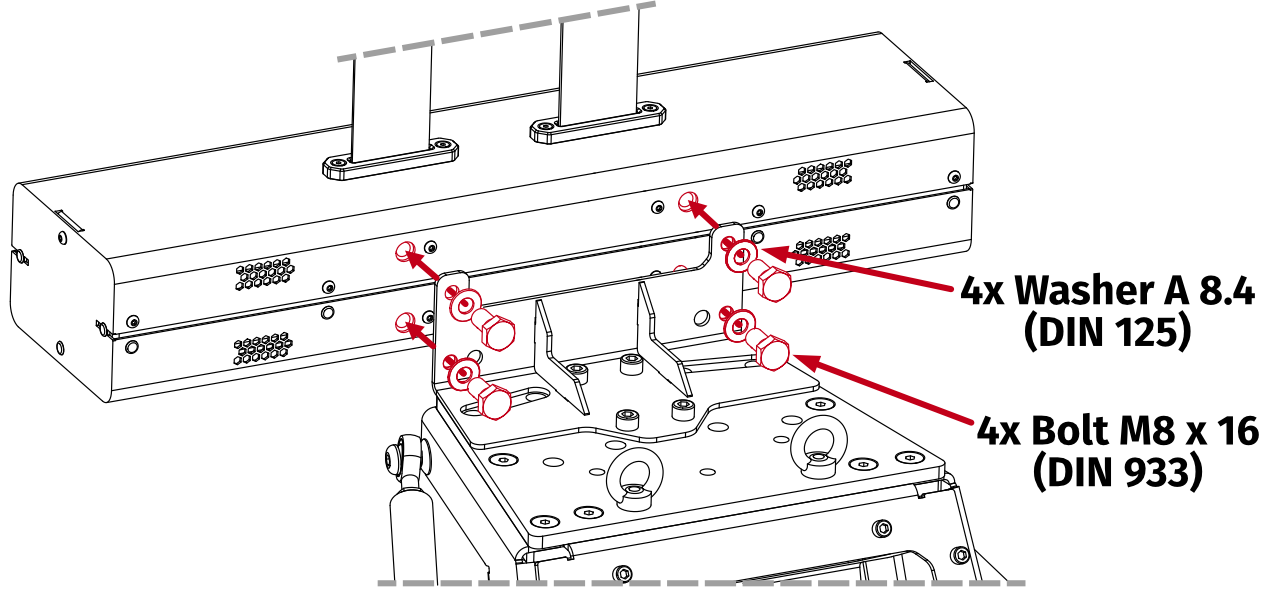 4x Washer A 8.4
(DIN 125)

4x Bolt M8 x 16
(DIN 933)