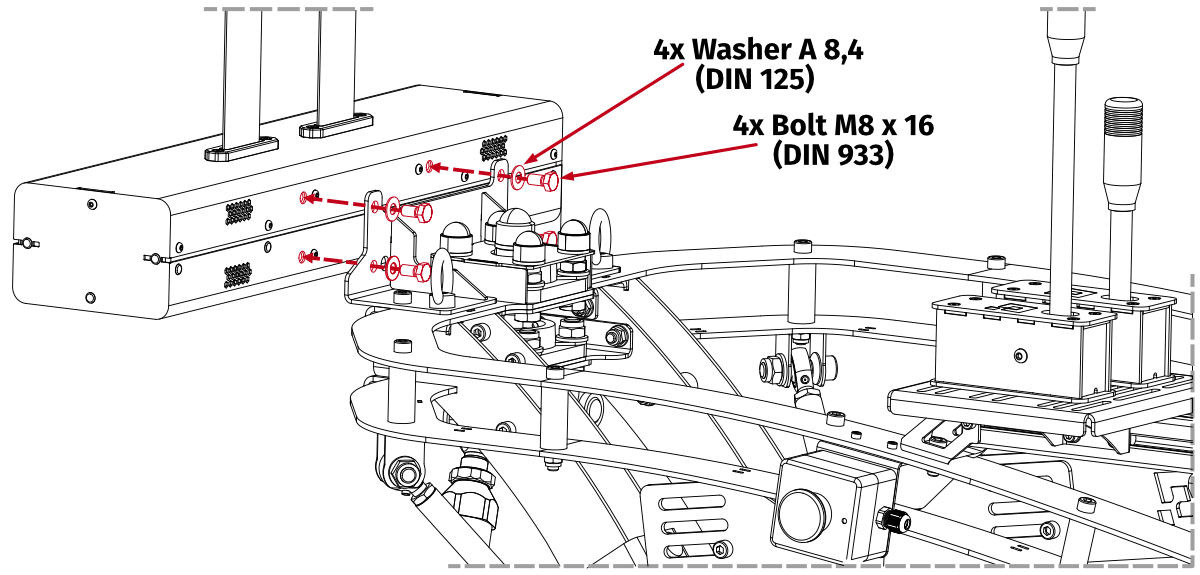 4x Washer A 8,4
(DIN 125)

4x Bolt M8 x 16
(DIN 933)