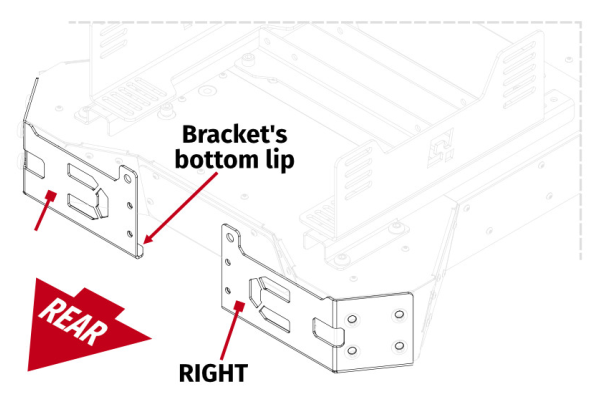 Bracket's bottom lip

REAR

RIGHT