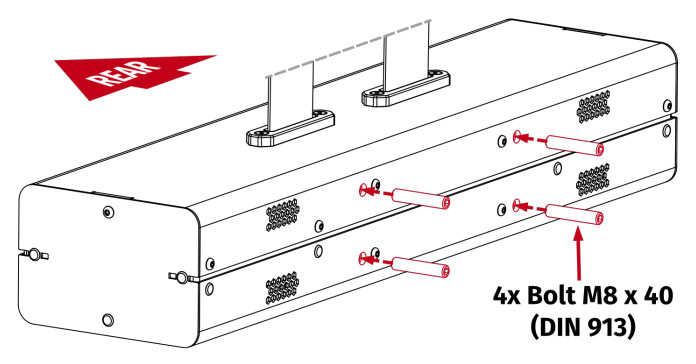 REAR

4x Bolt M8 x 40
(DIN 913)