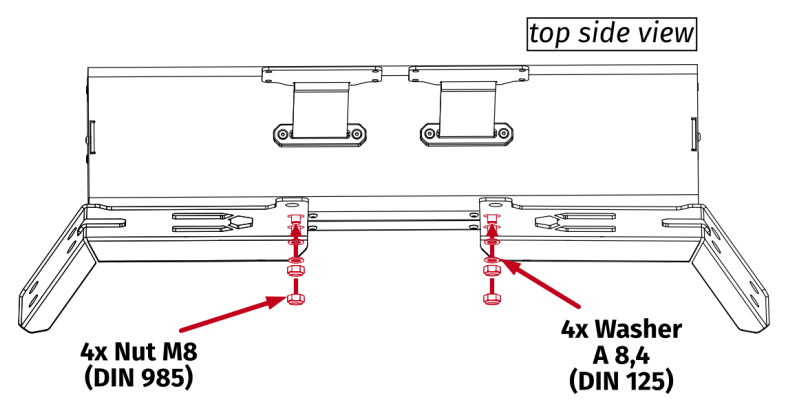 top side view

4x Nut M8
(DIN 985)

4x Washer
A 8,4
(DIN 125)