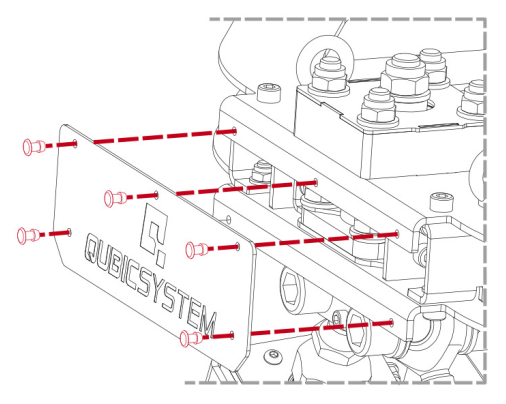 QUBICSYSTEM