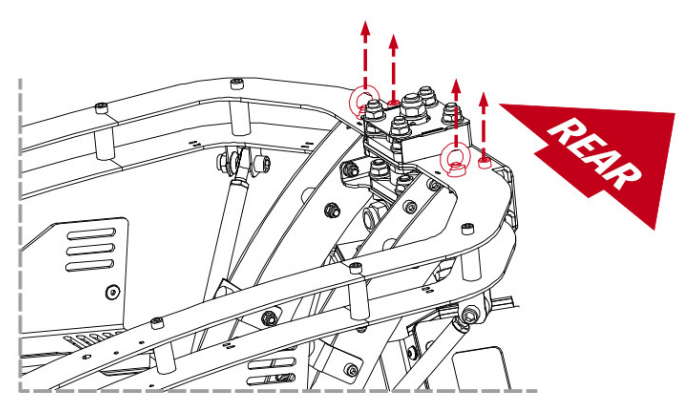 REAR