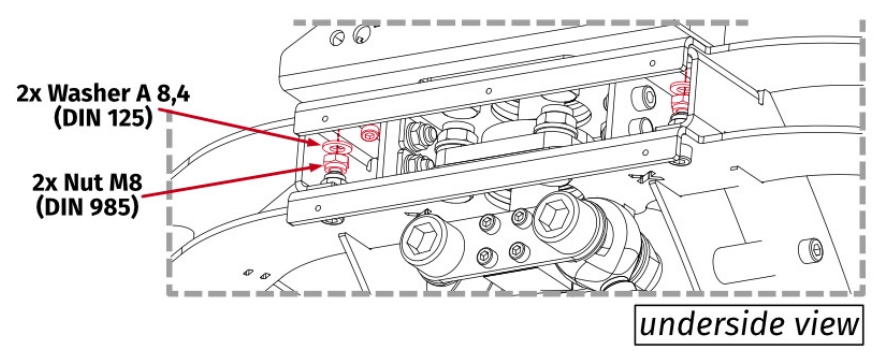 2x Washer A 8,4
(DIN 125)

2x Nut M8
(DIN 985)

underside view