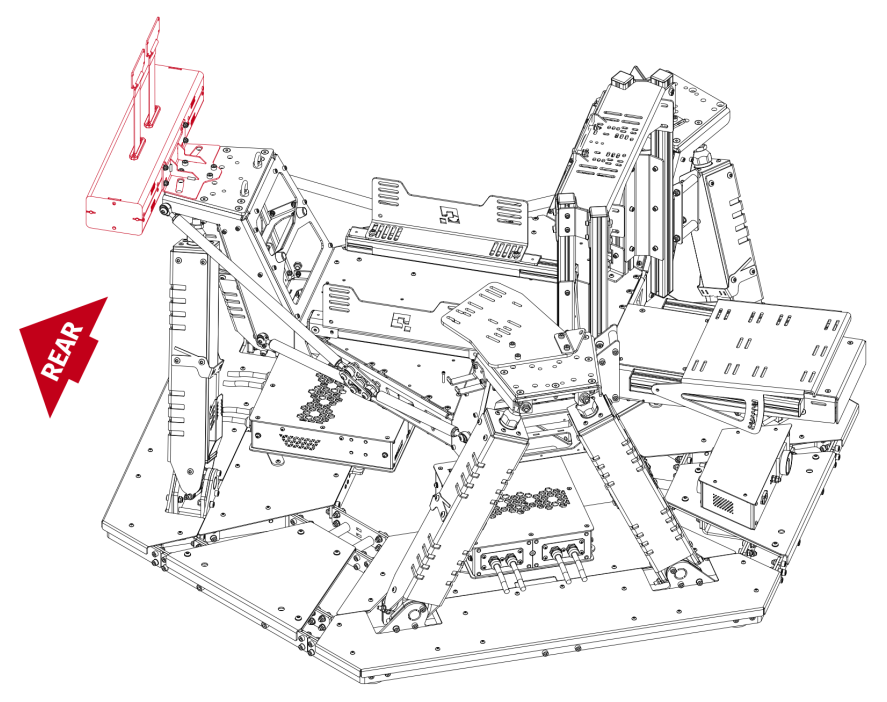 REAR