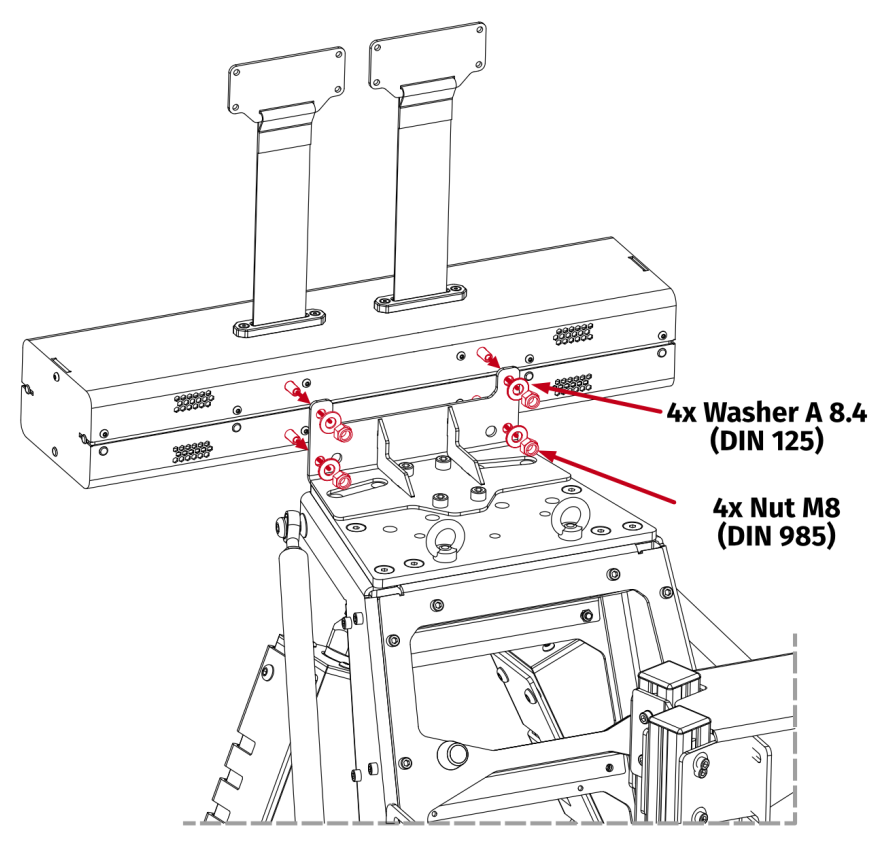 4x Washer A 8.4
(DIN 125)

4x Nut M8
(DIN 985)