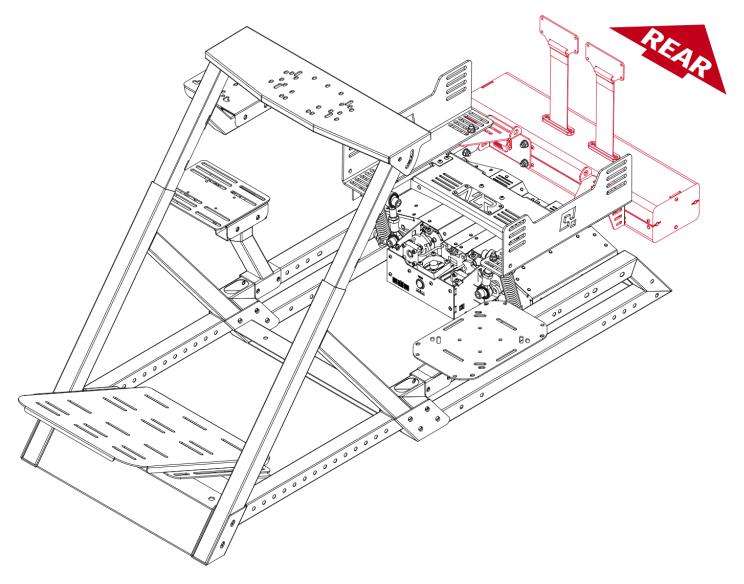 REAR