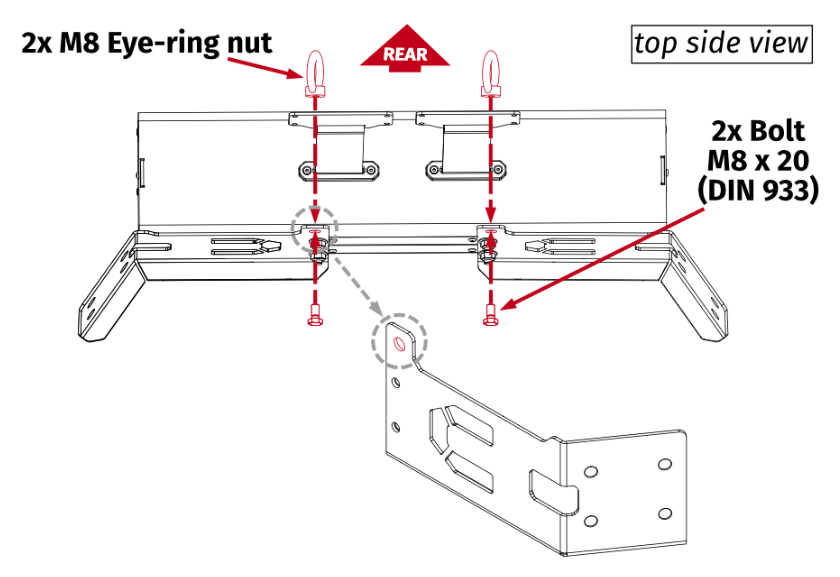 2x M8 Eye-ring nut

REAR

top side view

2x Bolt
M8 x 20
(DIN 933)