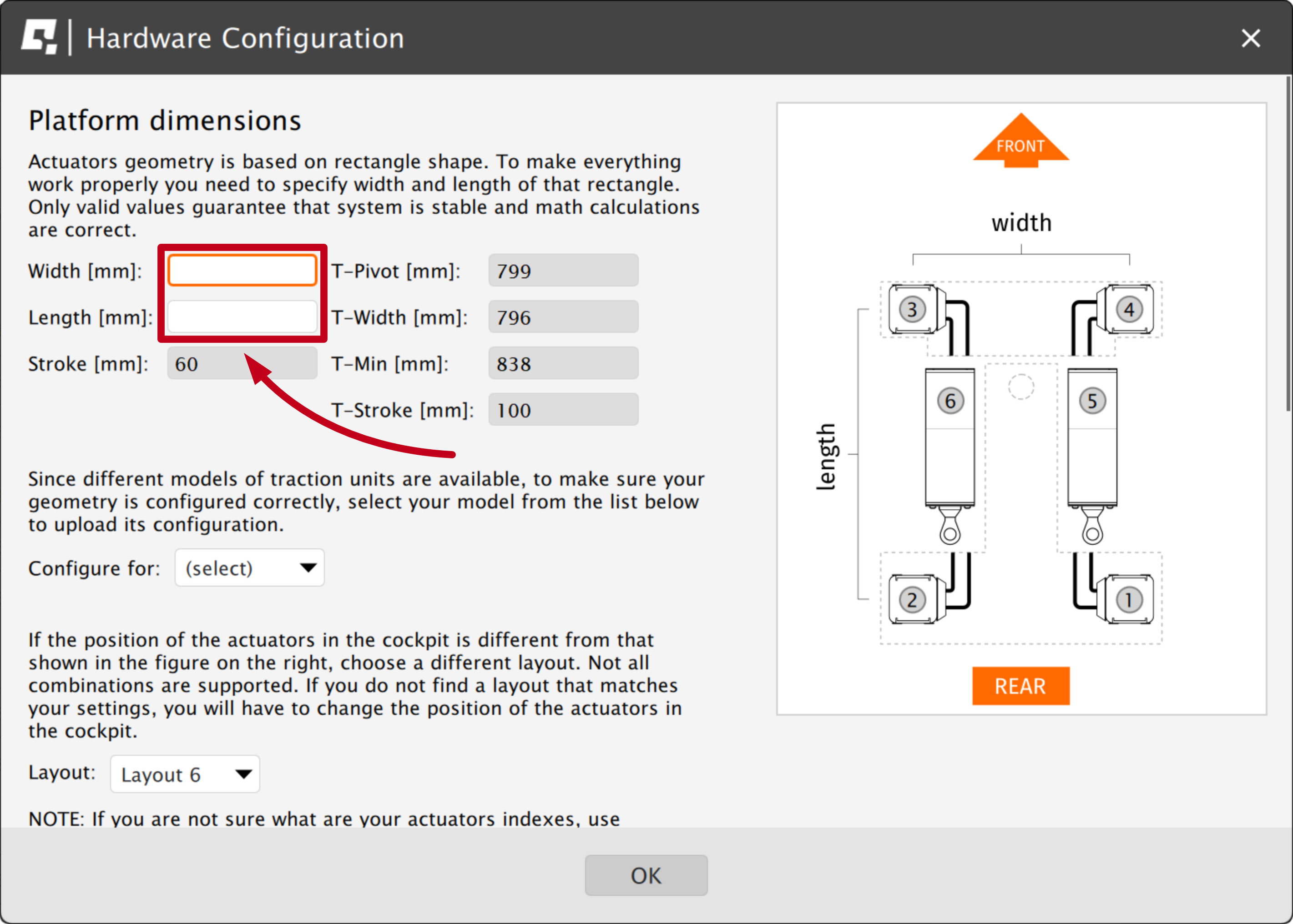 Hardware Configuration

Platform dimensions

Actuators geometry is based on rectangle shape. To make everything work properly you need to specify width and length of that rectangle. Only valid values guarantee that system is stable and math calculations are correct.

Width [mm]:
Length [mm]:
Stroke [mm]: 60
T-Pivot [mm]: 799
T-Width [mm]: 796
T-Min [mm]: 838
T-Stroke [mm]: 100

Since different models of traction units are available, to make sure your geometry is configured correctly, select your model from the list below to upload its configuration.

Configure for: (select)

If the position of the actuators in the cockpit is different from that shown in the figure on the right, choose a different layout. Not all combinations are supported. If you do not find a layout that matches your settings, you will have to change the position of the actuators in the cockpit.

Layout: Layout 6

NOTE: If you are not sure what are your actuators indexes, use

FRONT
width
length
3
4
6
5
2
1
REAR

OK