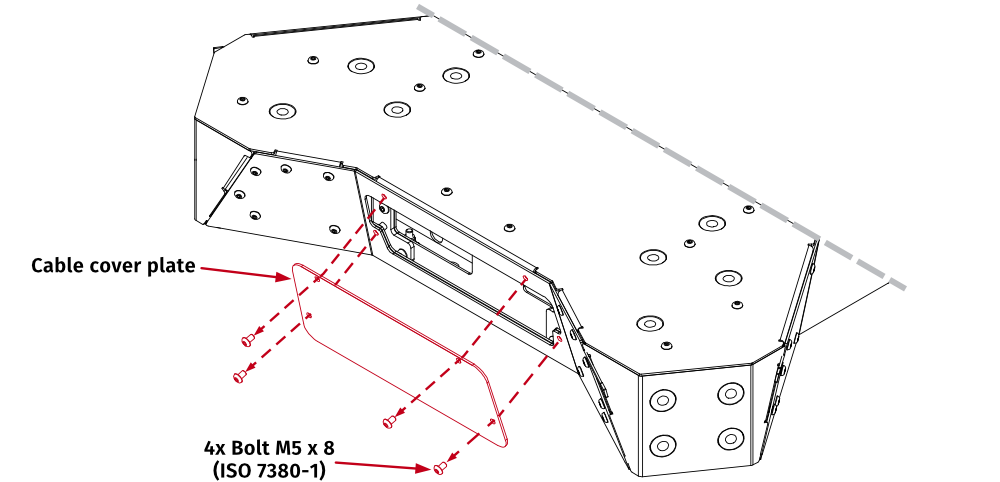 Cable cover plate

4x Bolt M5 x 8
(ISO 7380-1)