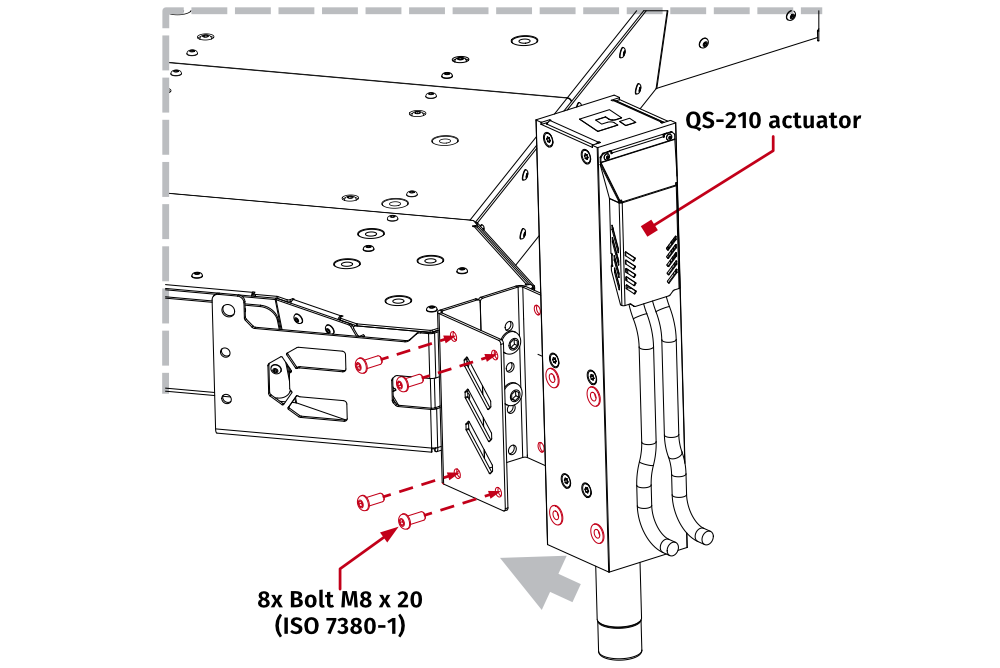 QS-210 actuator

8x Bolt M8 x 20
(ISO 7380-1)