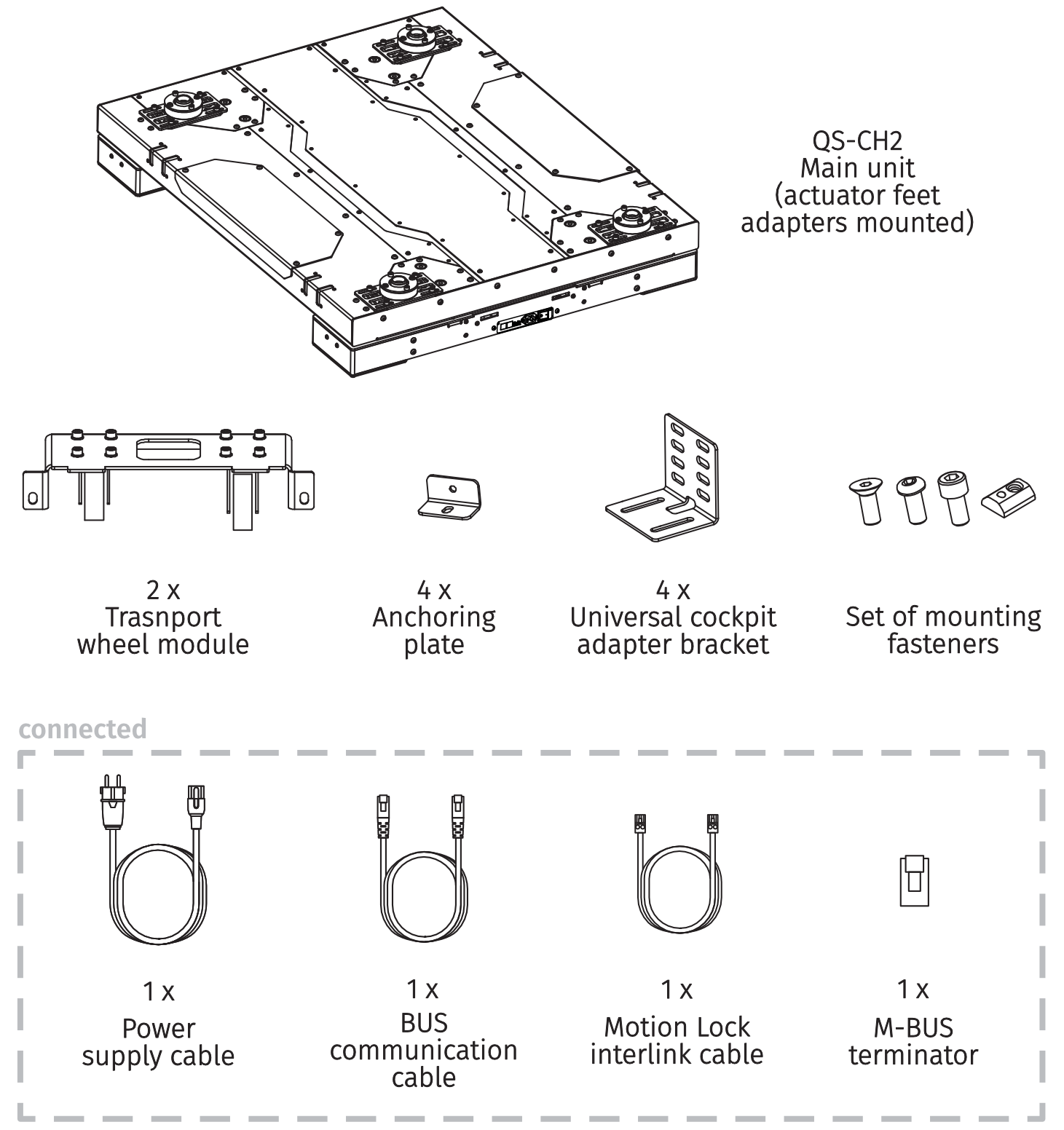 QS-CH2
Main unit
(actuator feet adapters mounted)

2 x
Trasnport wheel module

4 x
Anchoring plate

4 x
Universal cockpit adapter bracket

Set of mounting fasteners

connected

1 x
Power supply cable

1 x
BUS communication cable

1 x
Motion Lock interlink cable

1 x
M-BUS terminator