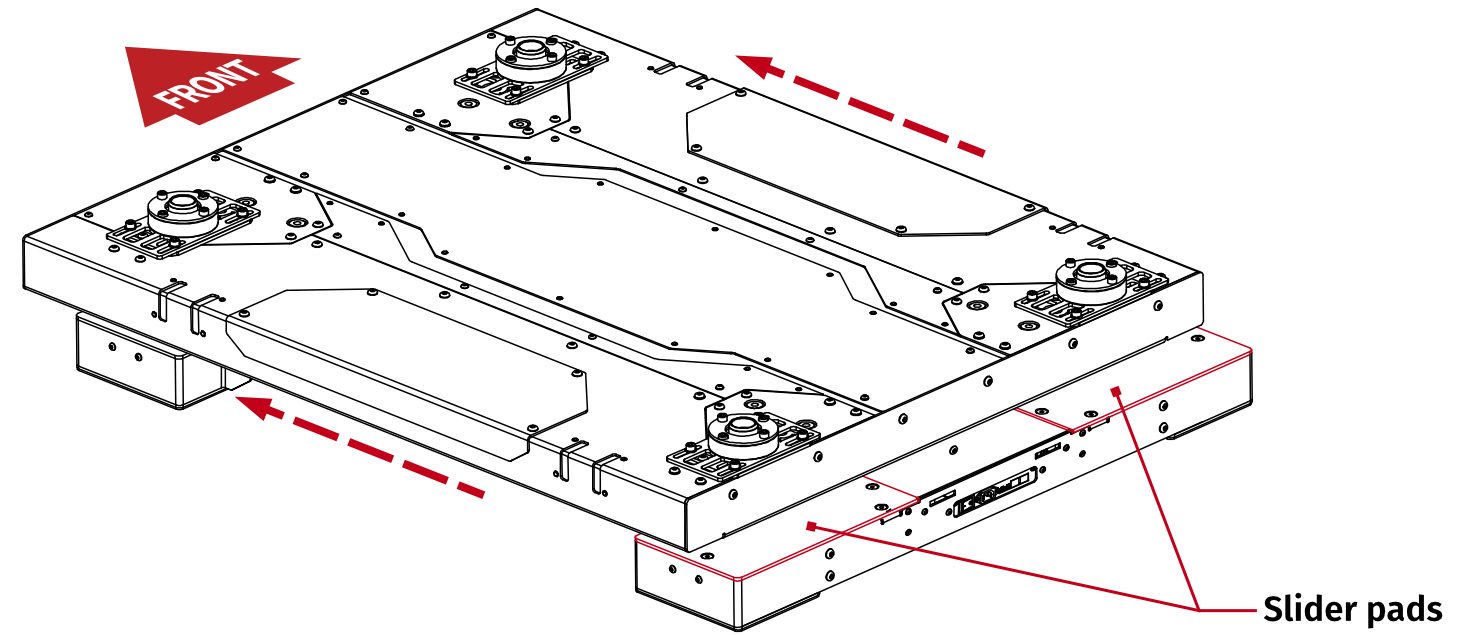 FRONT

Slider pads