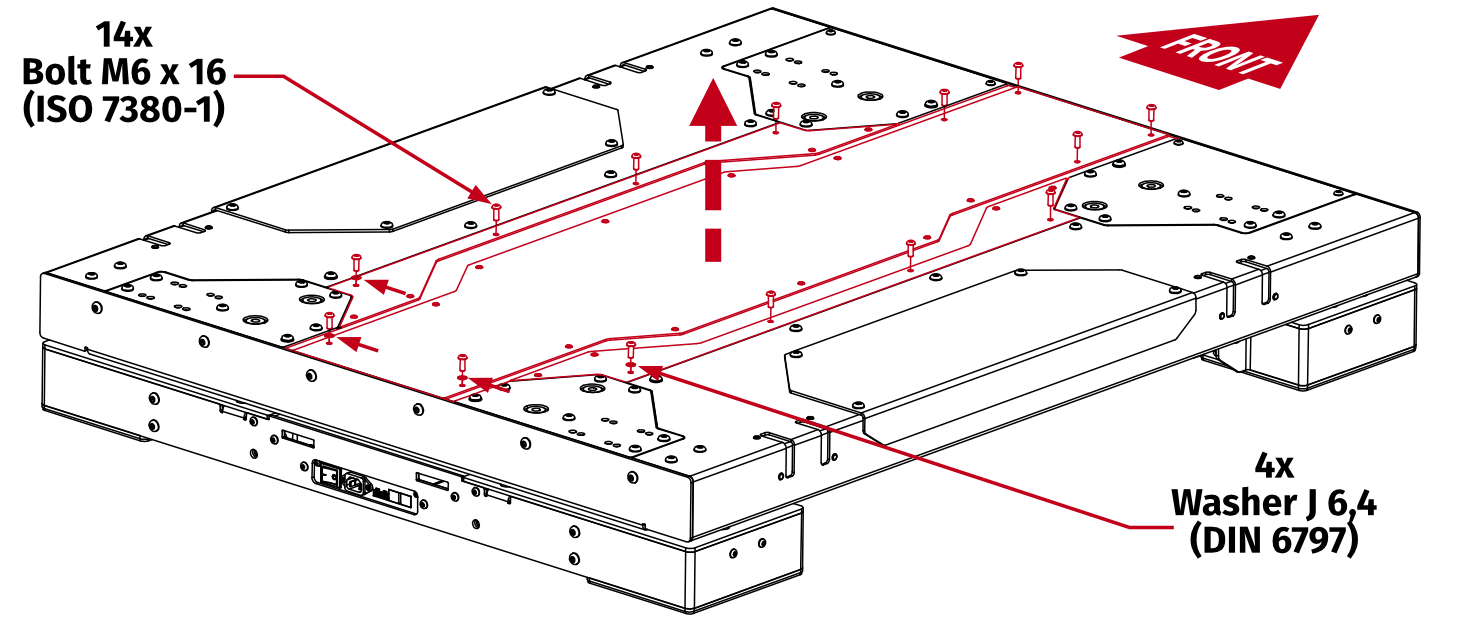 14x
Bolt M6 x 16
(ISO 7380-1)

FRONT

4x
Washer J 6,4
(DIN 6797)