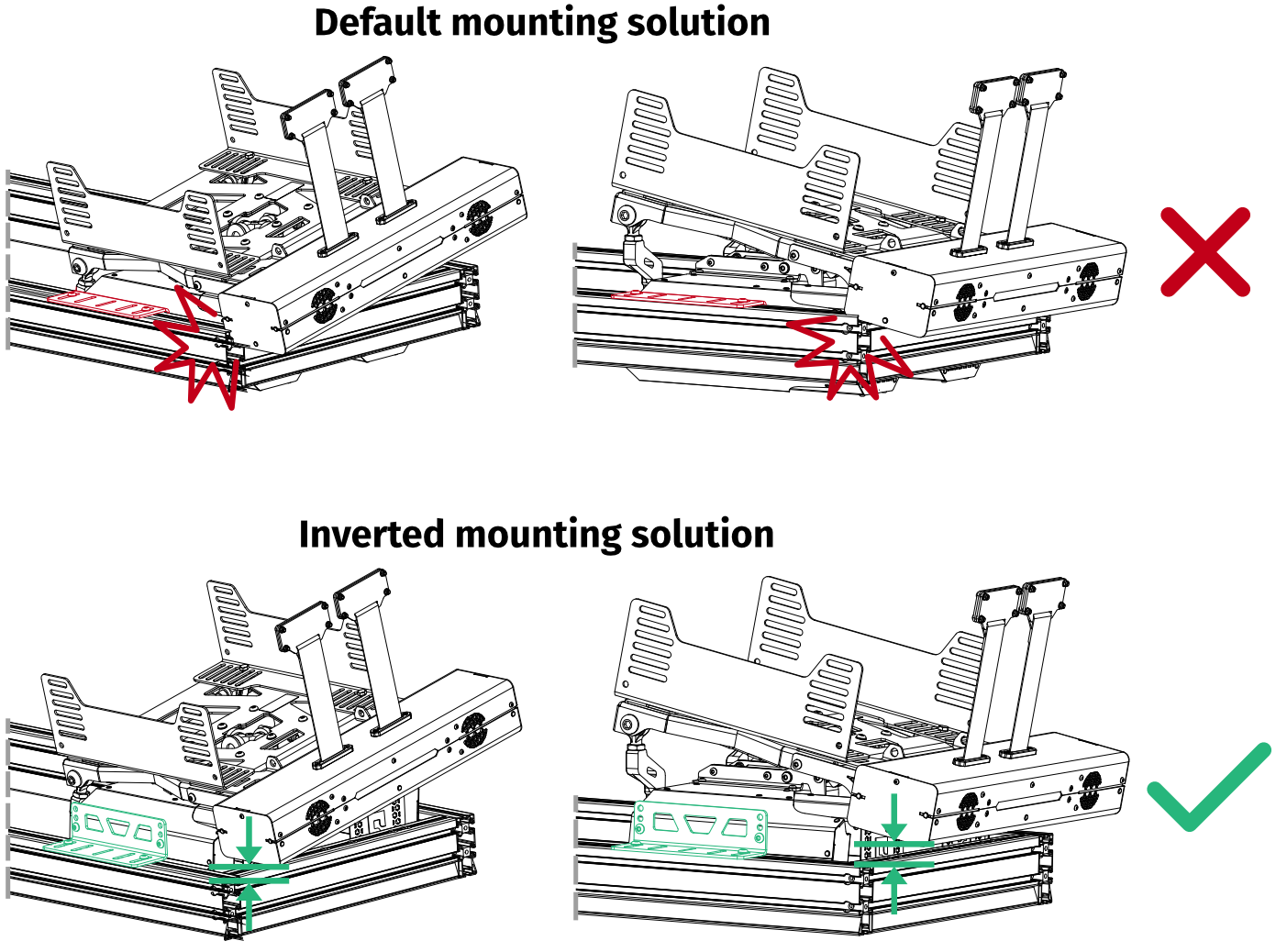 Default mounting solution

Inverted mounting solution