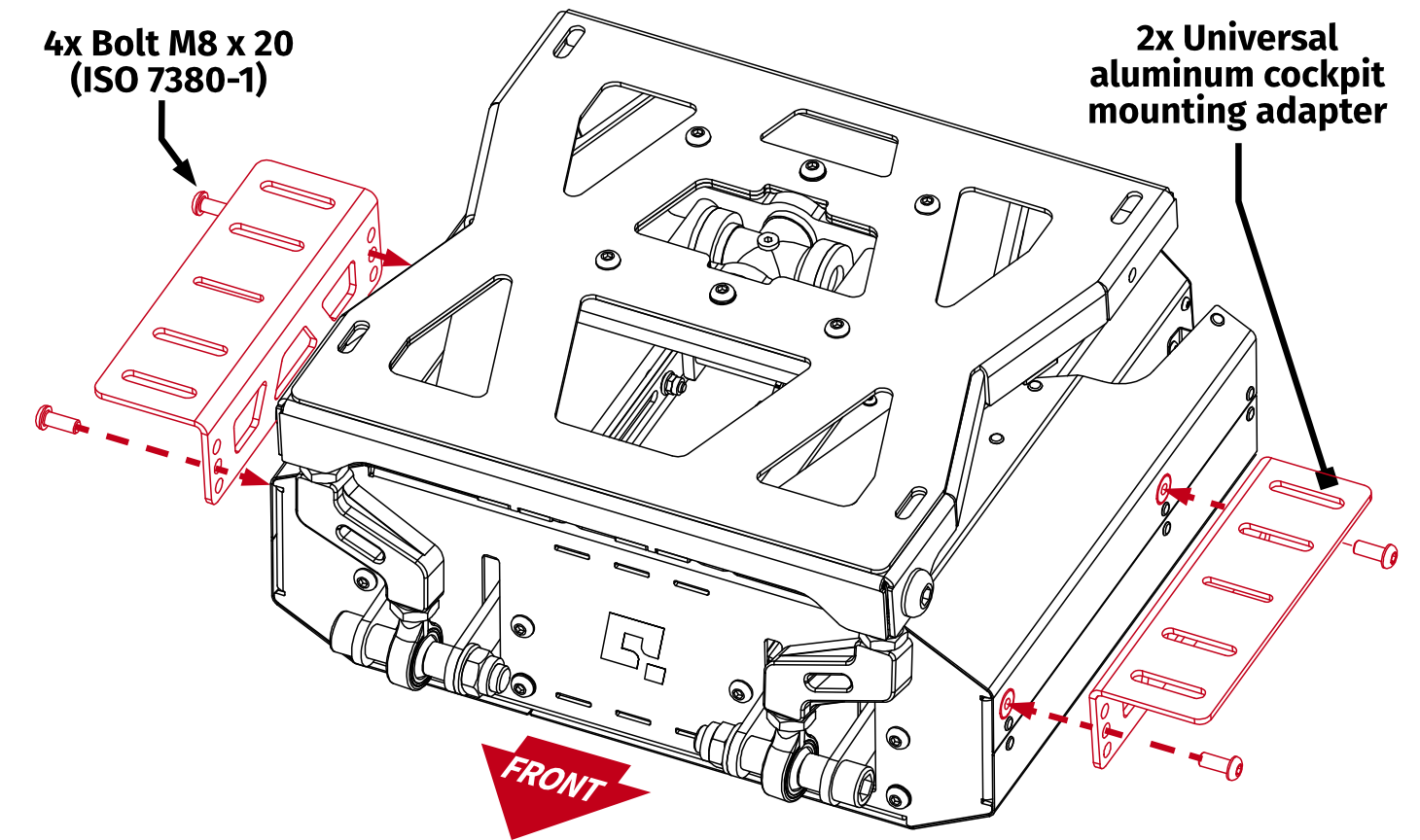 4x Bolt M8 x 20
(ISO 7380-1)

2x Universal
aluminum cockpit
mounting adapter

FRONT