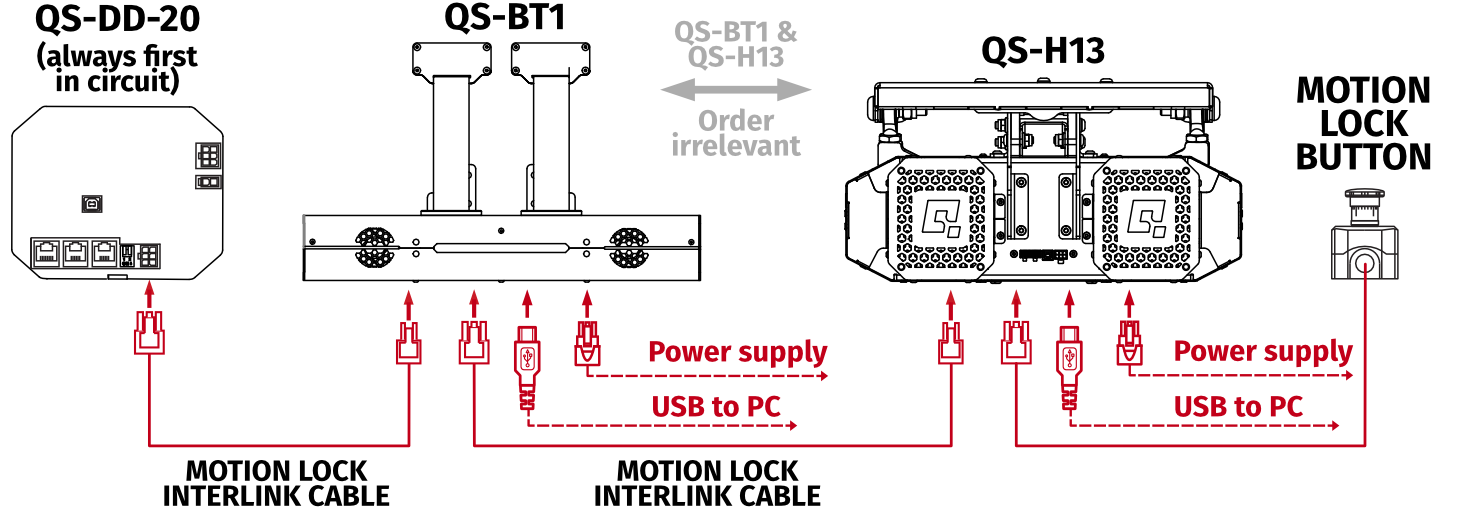 QS-DD-20
(always first in circuit)

QS-BT1

QS-BT1 & QS-H13

Order irrelevant

QS-H13

MOTION LOCK BUTTON

Power supply

USB to PC

Power supply

USB to PC

MOTION LOCK INTERLINK CABLE

MOTION LOCK INTERLINK CABLE