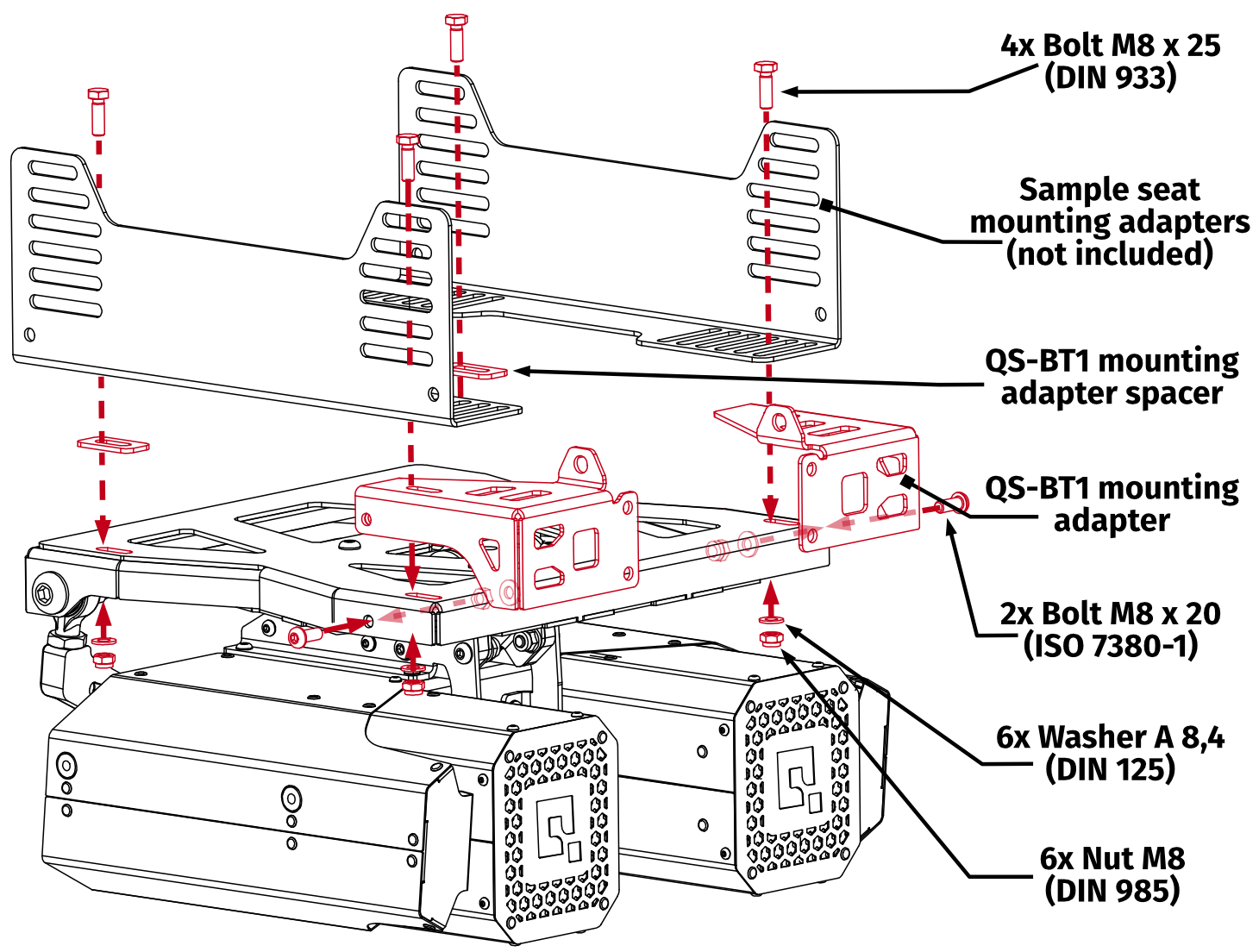 4x Bolt M8 x 25
(DIN 933)

Sample seat
mounting adapters
(not included)

QS-BT1 mounting
adapter spacer

QS-BT1 mounting
adapter

2x Bolt M8 x 20
(ISO 7380-1)

6x Washer A 8,4
(DIN 125)

6x Nut M8
(DIN 985)