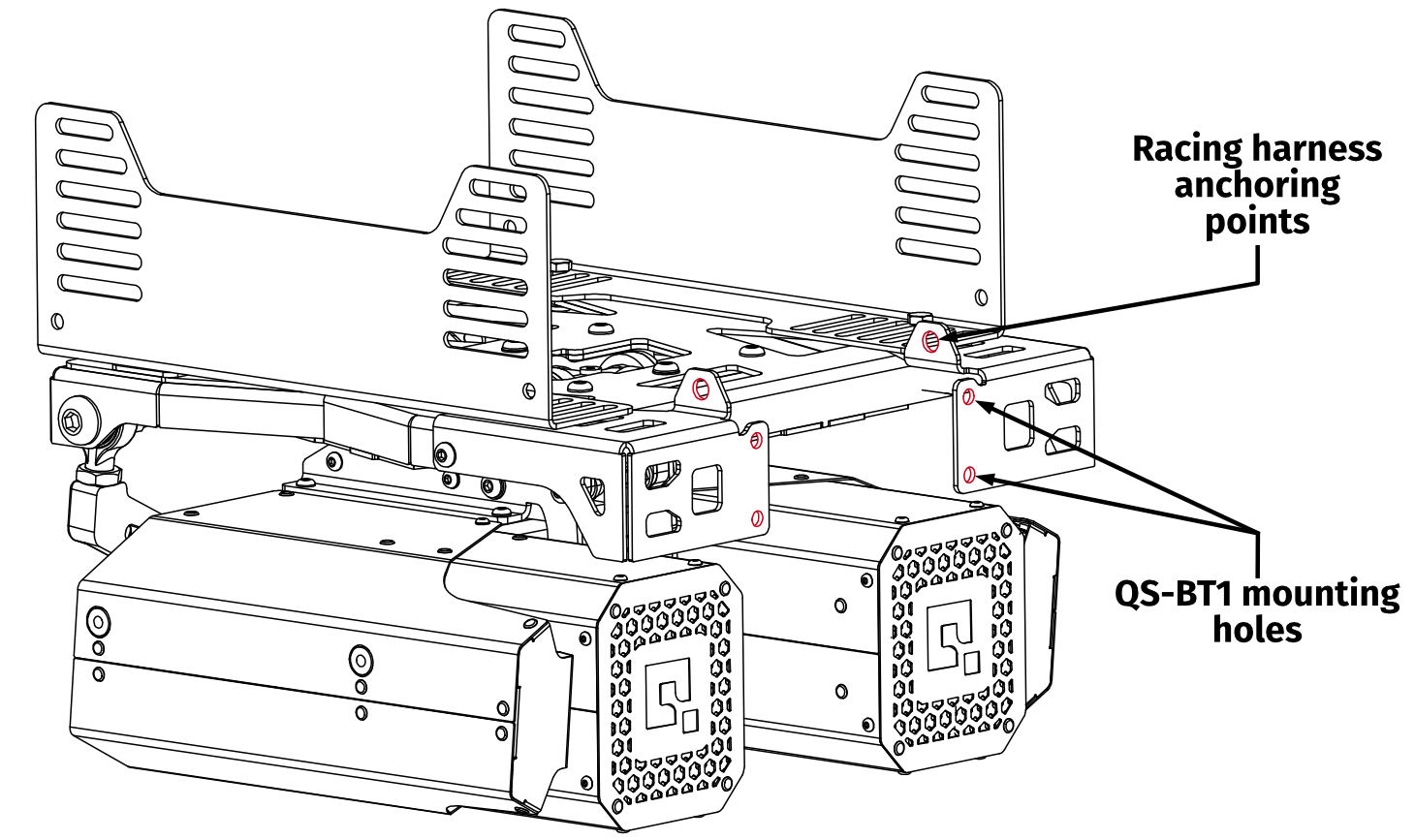 Racing harness anchoring points

QS-BT1 mounting holes