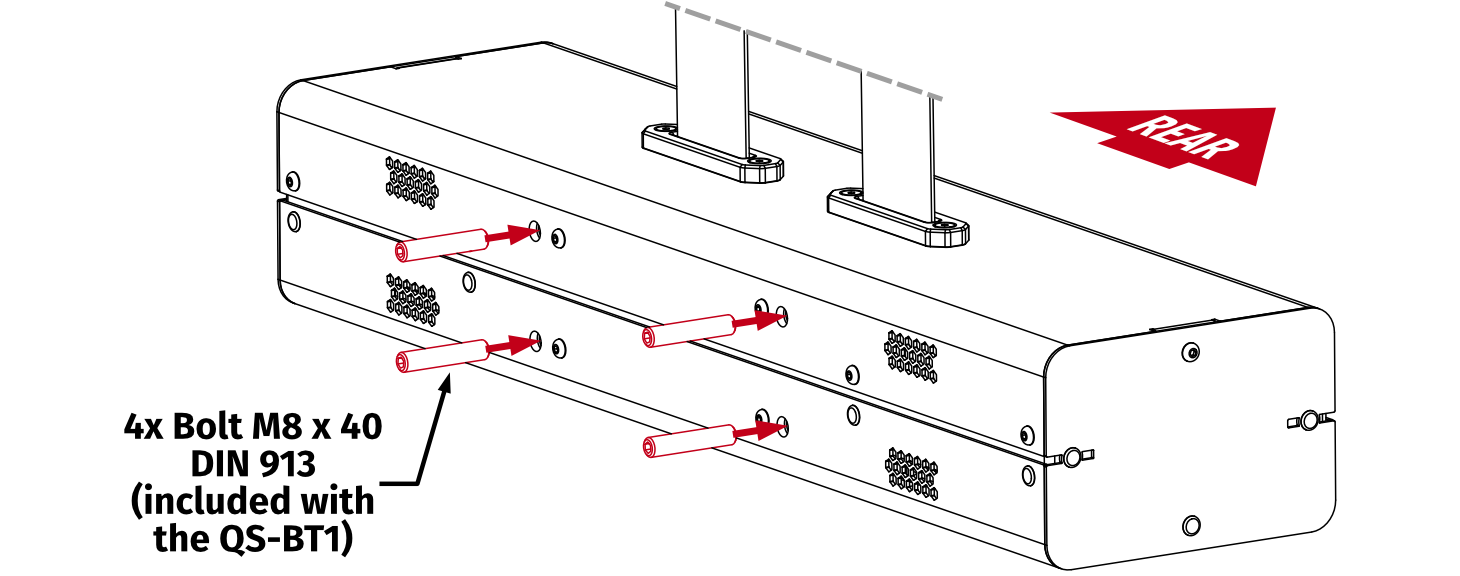 REAR

4x Bolt M8 x 40
DIN 913
(included with
the QS-BT1)