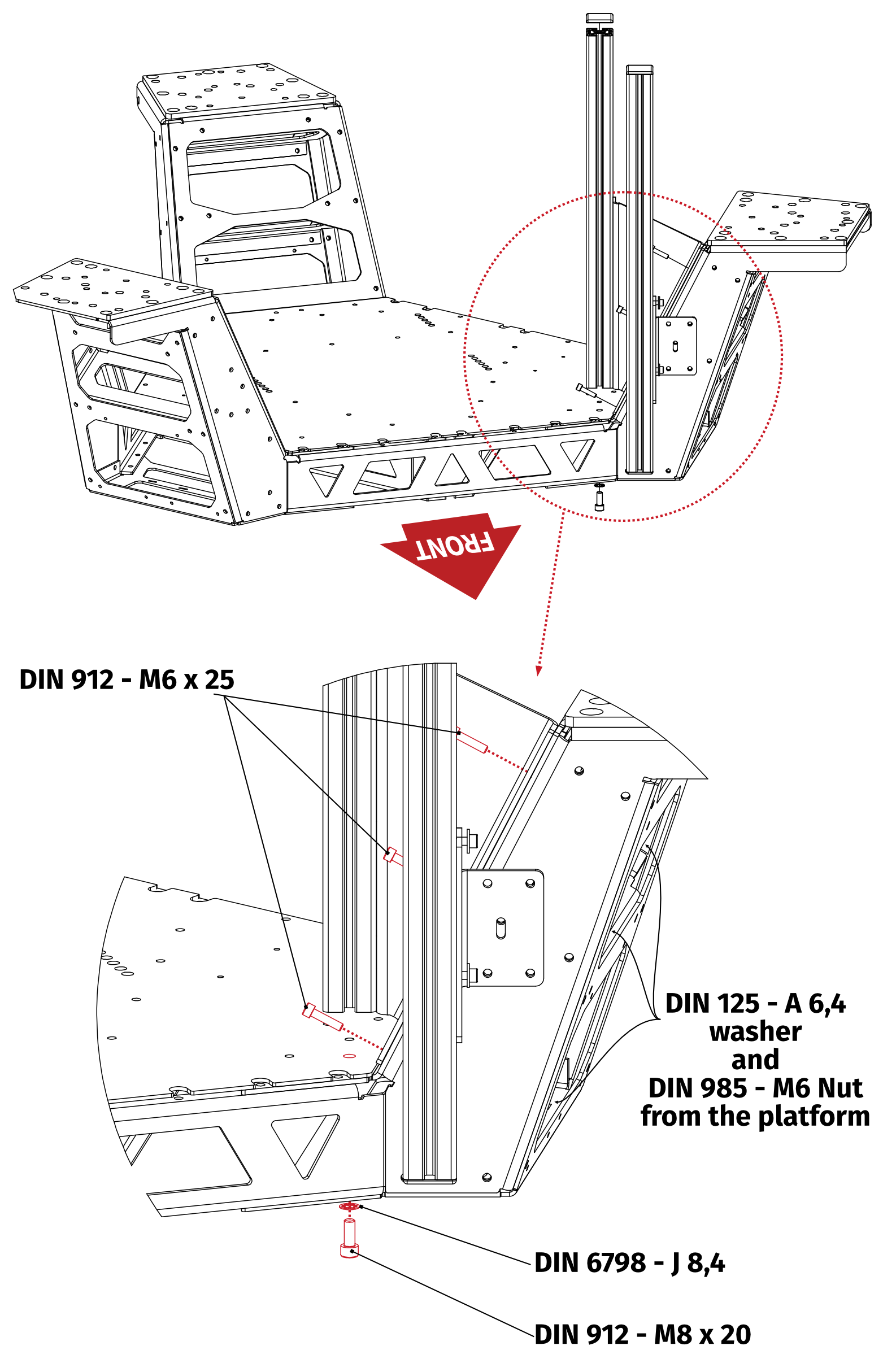 FRONT

DIN 912 - M6 x 25

DIN 125 - A 6,4 washer and DIN 985 - M6 Nut from the platform

DIN 6798 - J 8,4

DIN 912 - M8 x 20