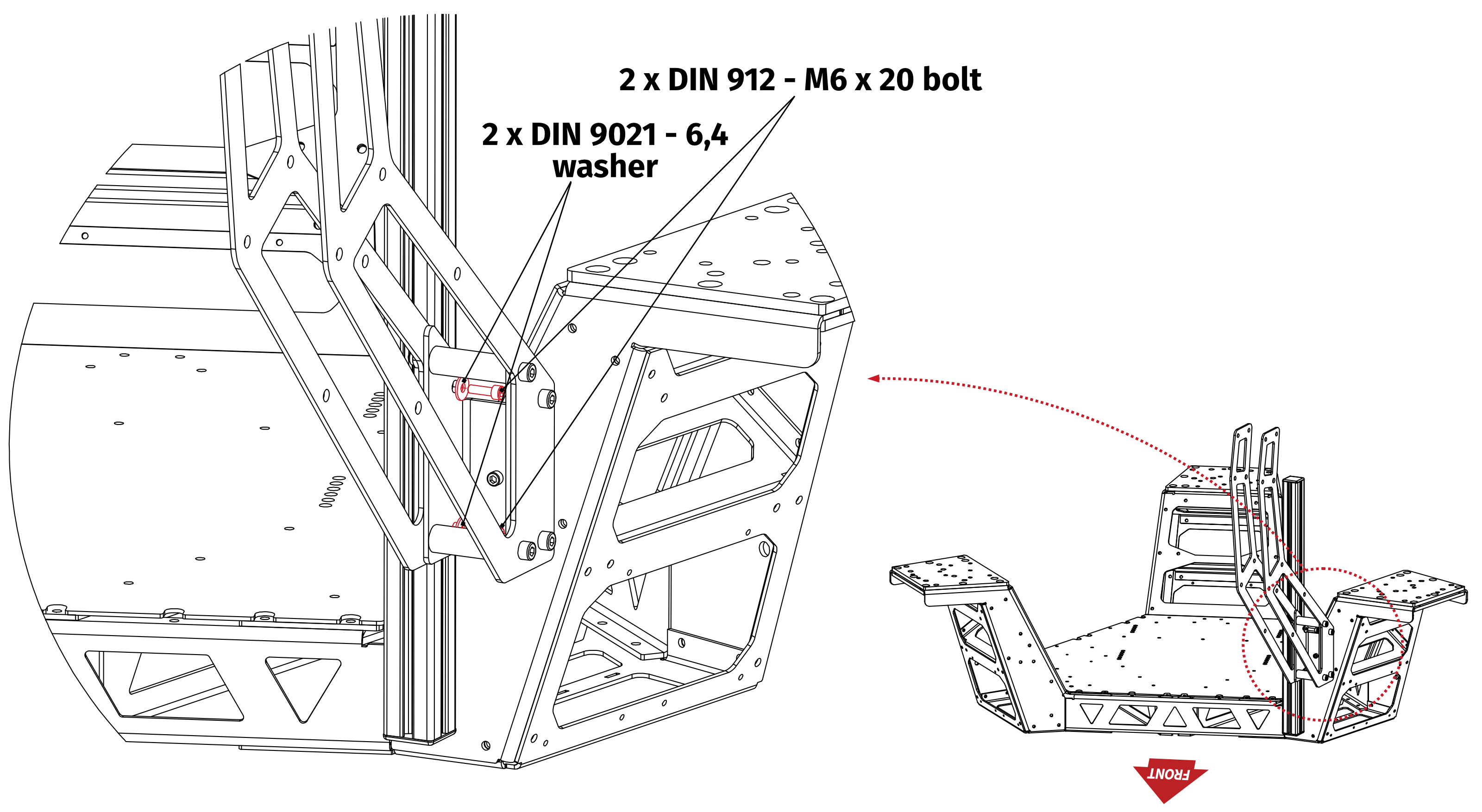 2 x DIN 912 - M6 x 20 bolt

2 x DIN 9021 - 6,4 washer

FRONT