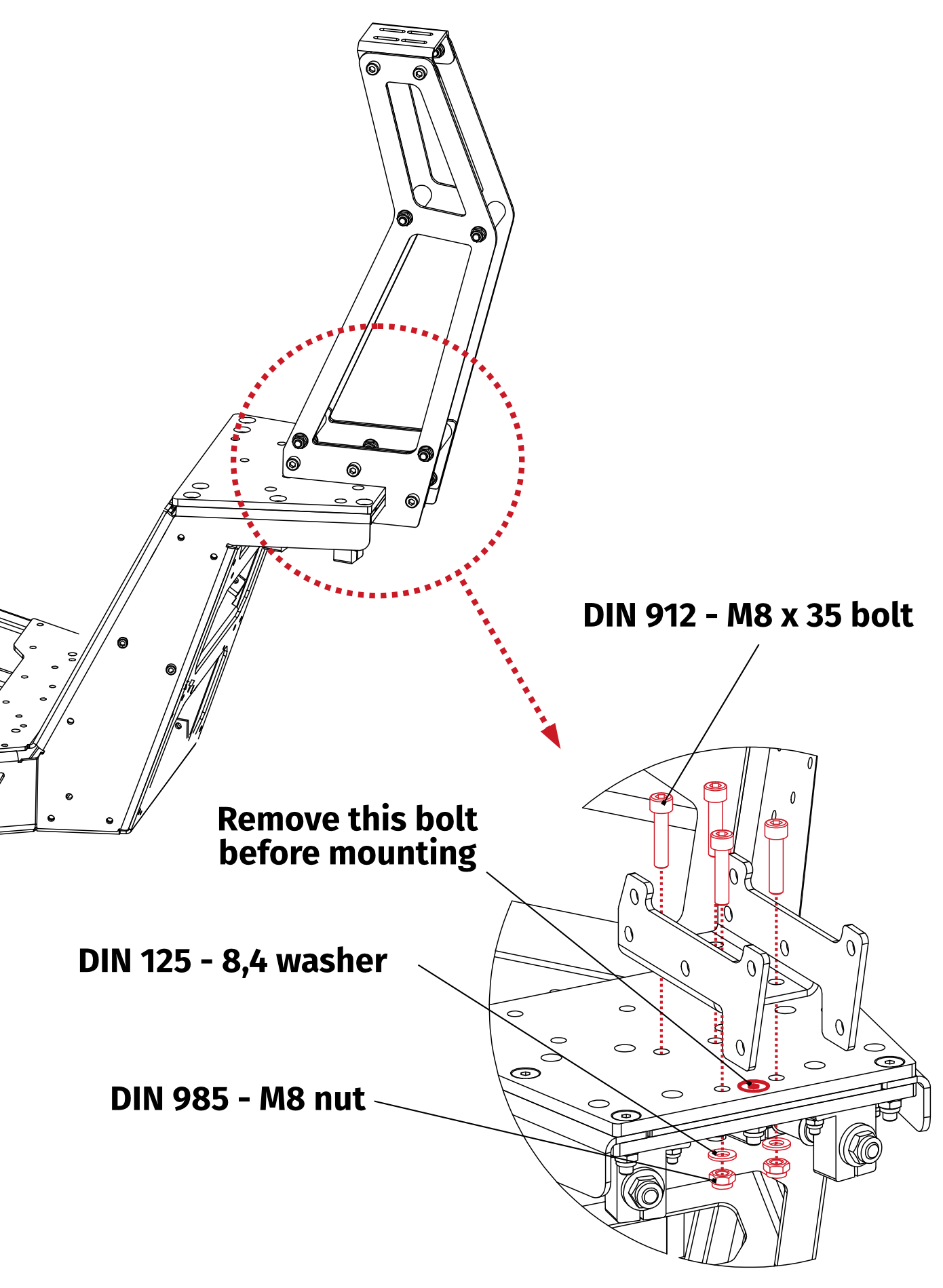 DIN 912 - M8 x 35 bolt

Remove this bolt before mounting

DIN 125 - 8,4 washer

DIN 985 - M8 nut