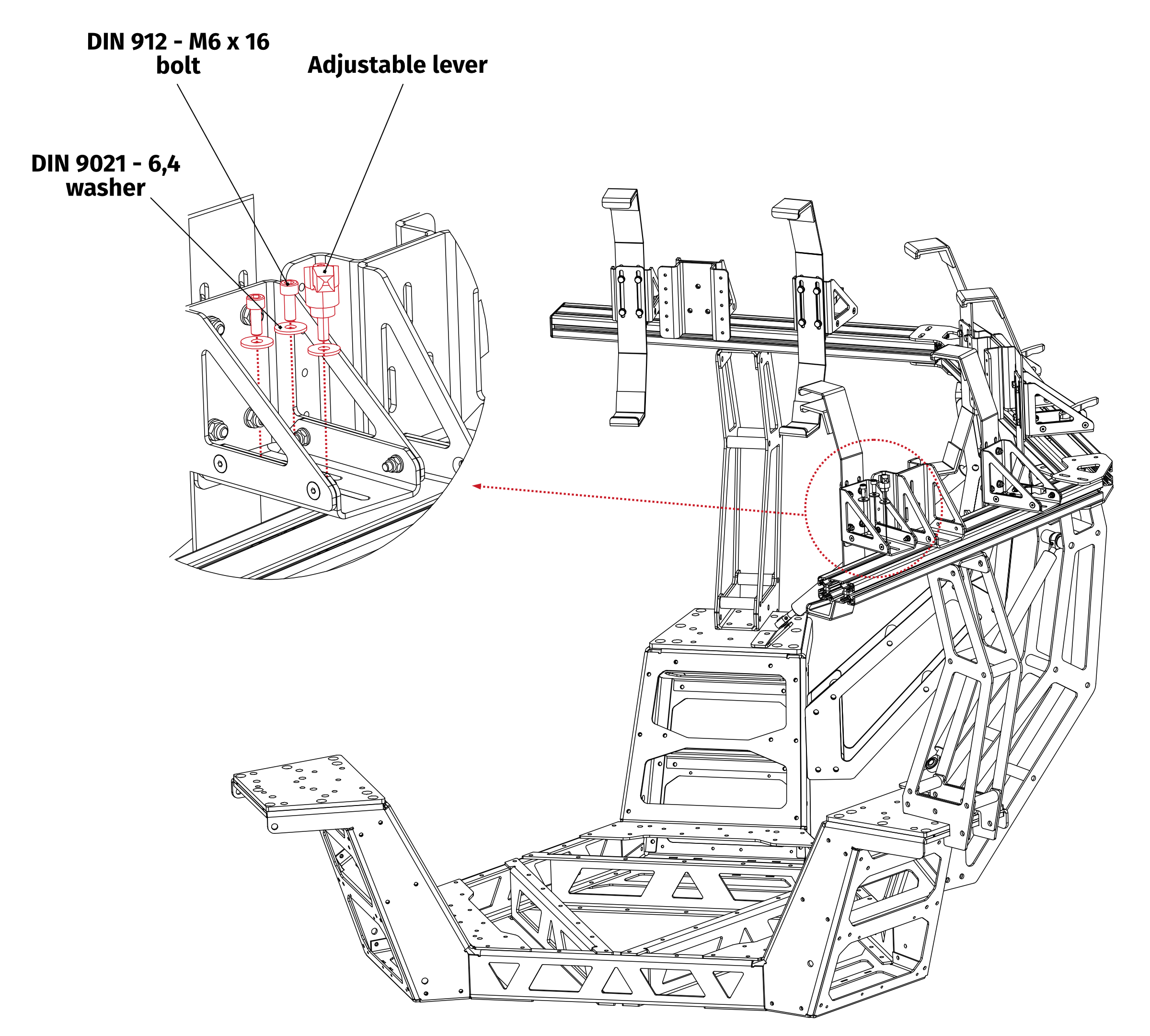 DIN 912 - M6 x 16
bolt

Adjustable lever

DIN 9021 - 6,4
washer