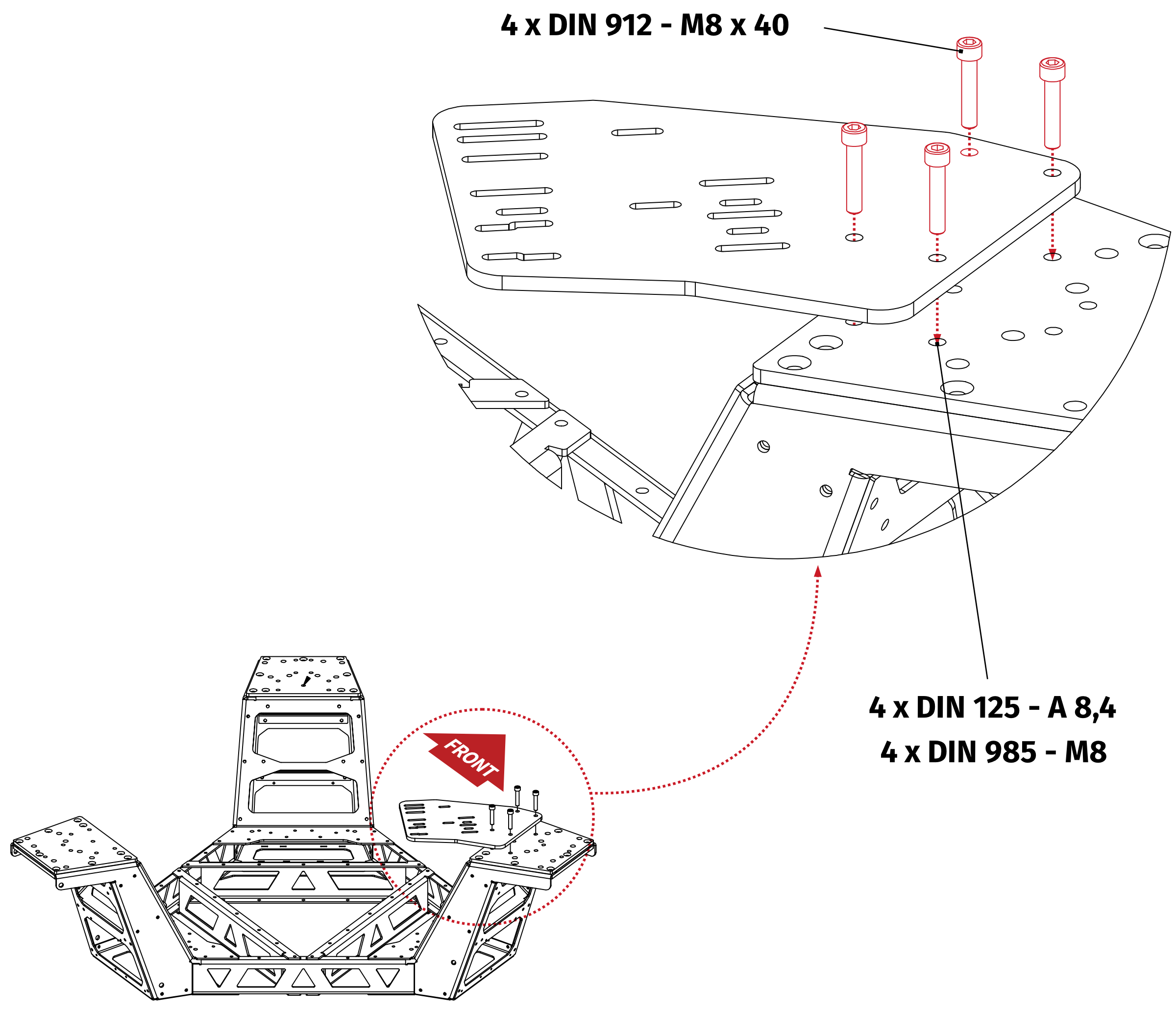 4 x DIN 912 - M8 x 40

4 x DIN 125 - A 8,4
4 x DIN 985 - M8

FRONT