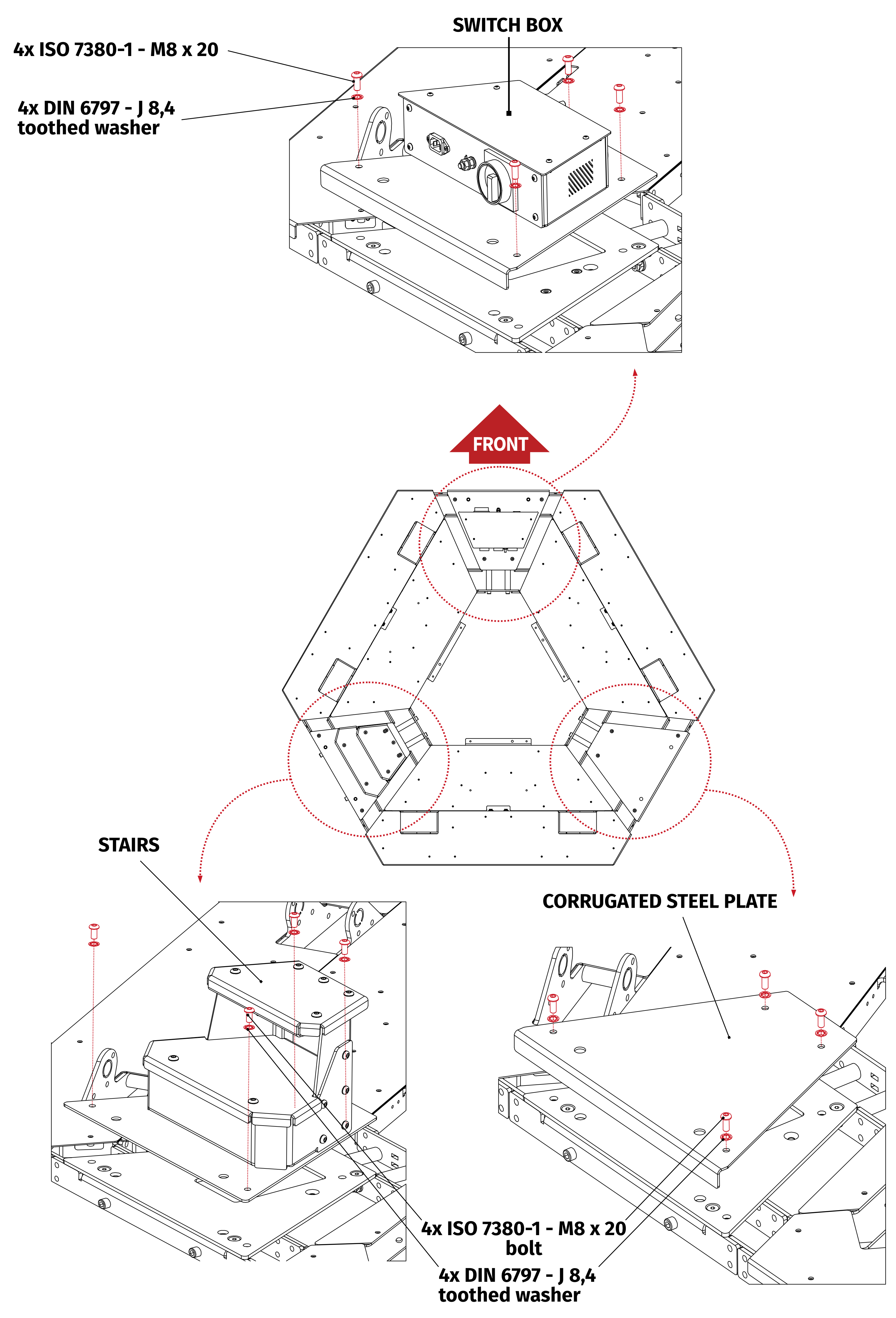 SWITCH BOX

4x ISO 7380-1 - M8 x 20

4x DIN 6797 - J 8,4
toothed washer

FRONT

STAIRS

CORRUGATED STEEL PLATE

4x ISO 7380-1 - M8 x 20
bolt

4x DIN 6797 - J 8,4
toothed washer