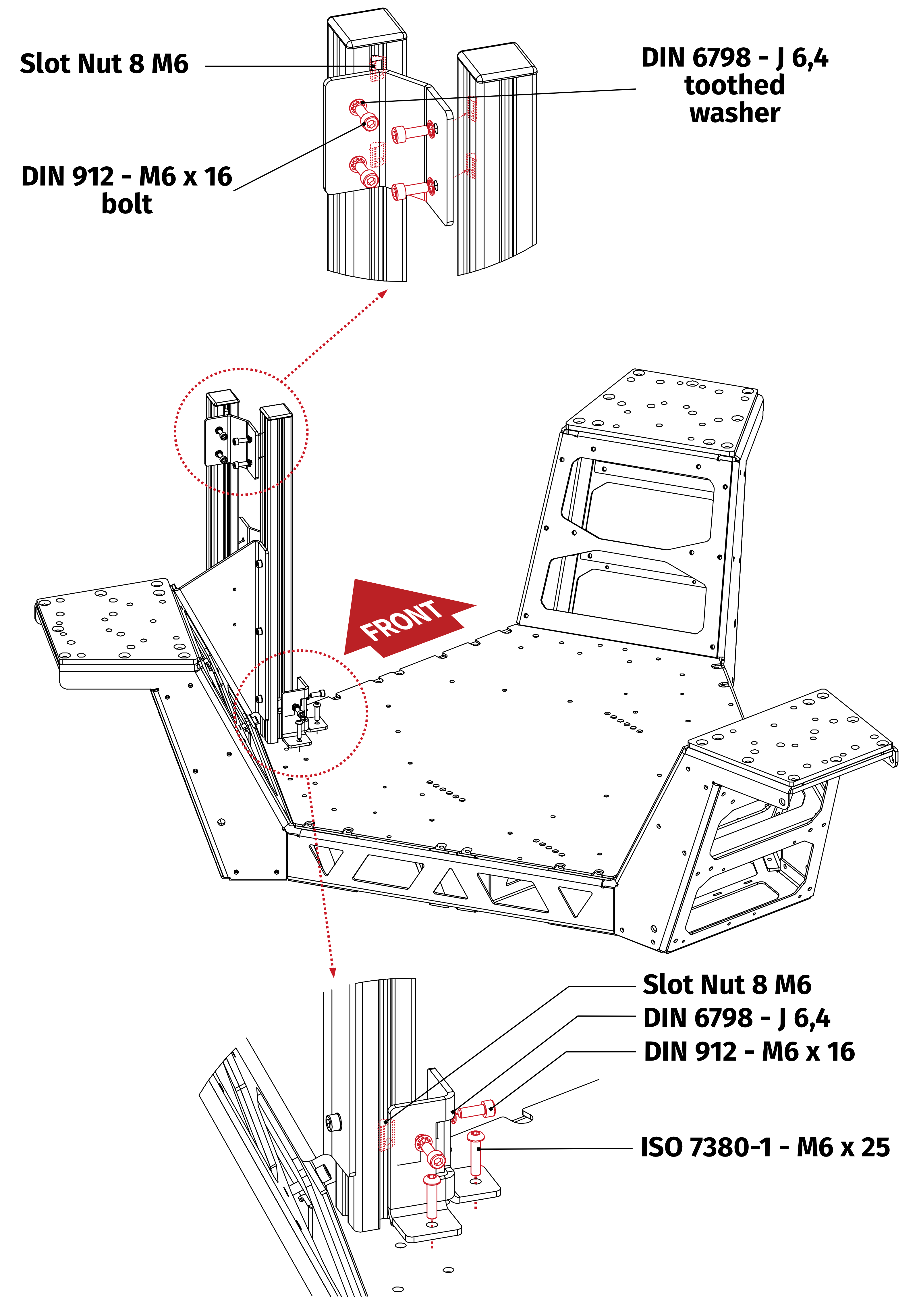 Slot Nut 8 M6

DIN 6798 - J 6,4
toothed
washer

DIN 912 - M6 x 16
bolt

FRONT

Slot Nut 8 M6
DIN 6798 - J 6,4
DIN 912 - M6 x 16

ISO 7380-1 - M6 x 25