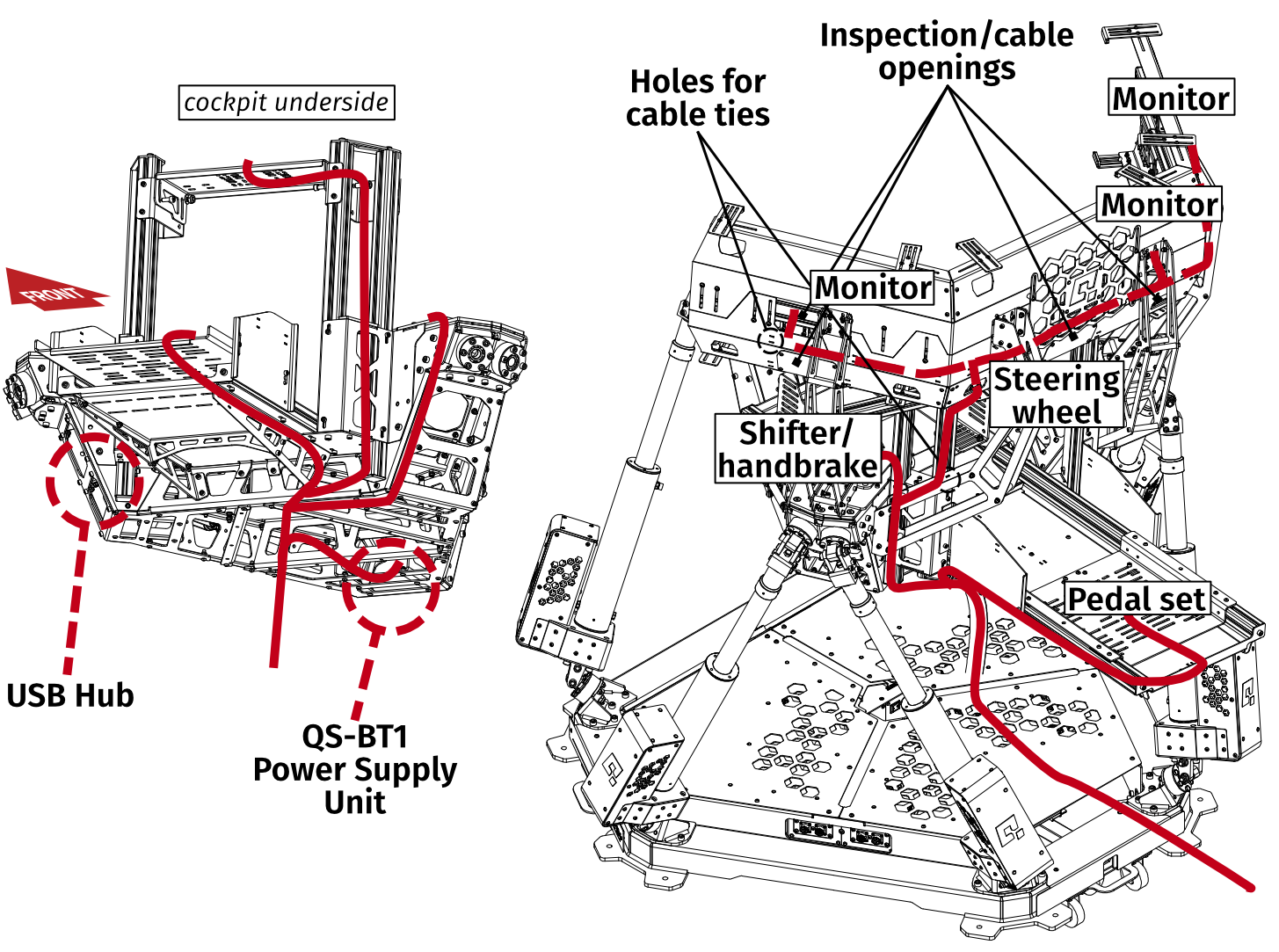 cockpit underside

FRONT

USB Hub

QS-BT1 Power Supply Unit

Holes for cable ties

Inspection/cable openings

Monitor

Monitor

Monitor

Steering wheel

Shifter/ handbrake

Pedal set