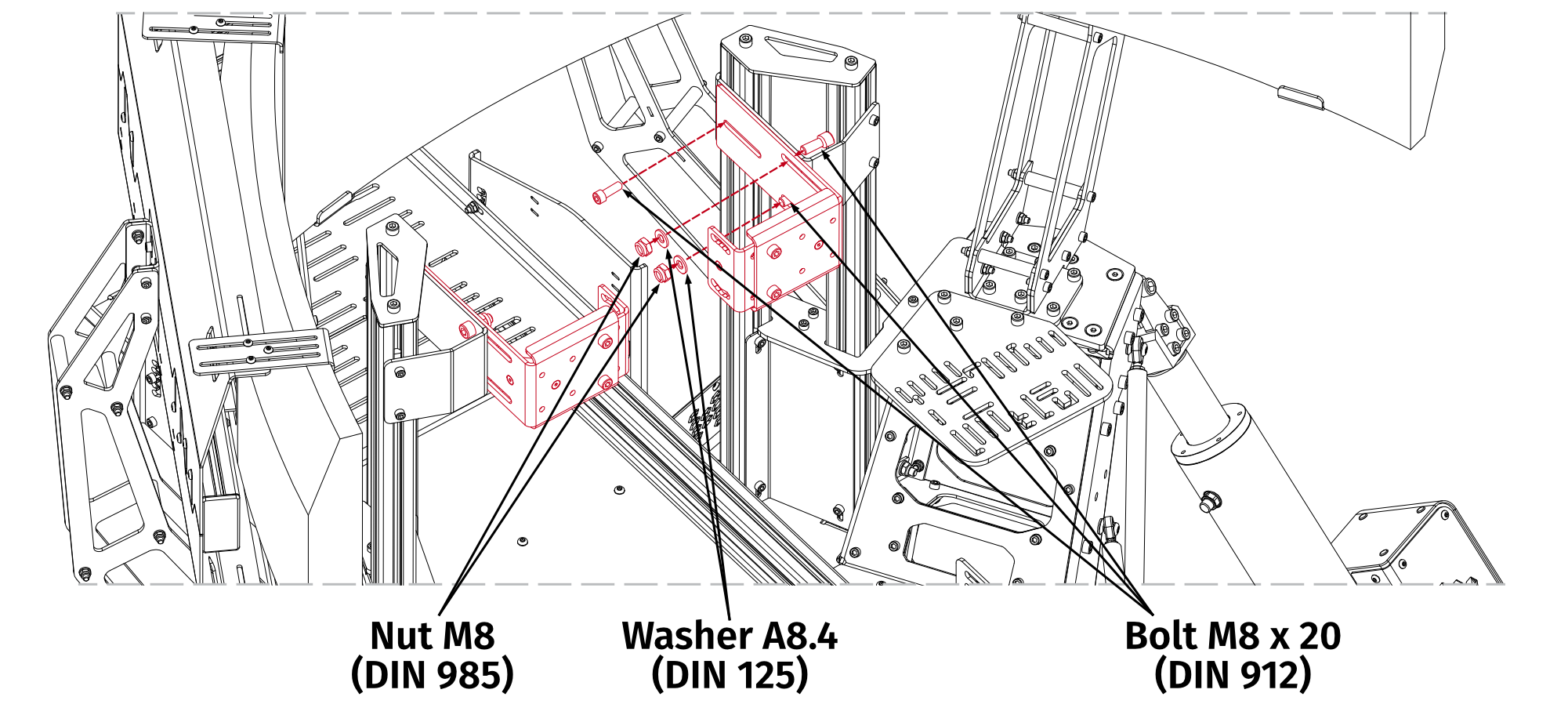 Nut M8
(DIN 985)

Washer A8.4
(DIN 125)

Bolt M8 x 20
(DIN 912)