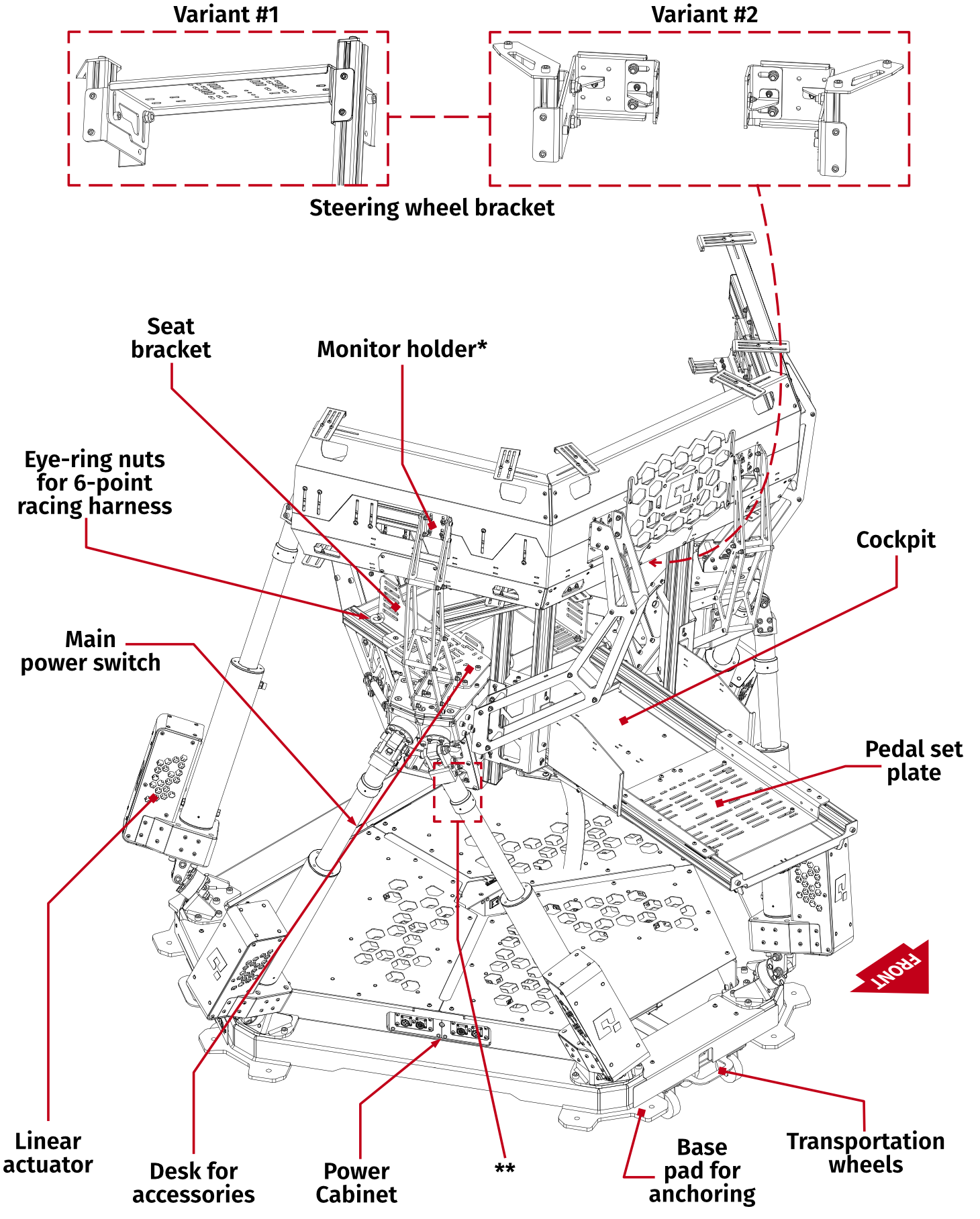 Variant #1

Variant #2

Steering wheel bracket

Seat bracket

Monitor holder*

Eye-ring nuts for 6-point racing harness

Cockpit

Main power switch

Pedal set plate

FRONT

Linear actuator

Desk for accessories

Power Cabinet

**

Base pad for anchoring

Transportation wheels