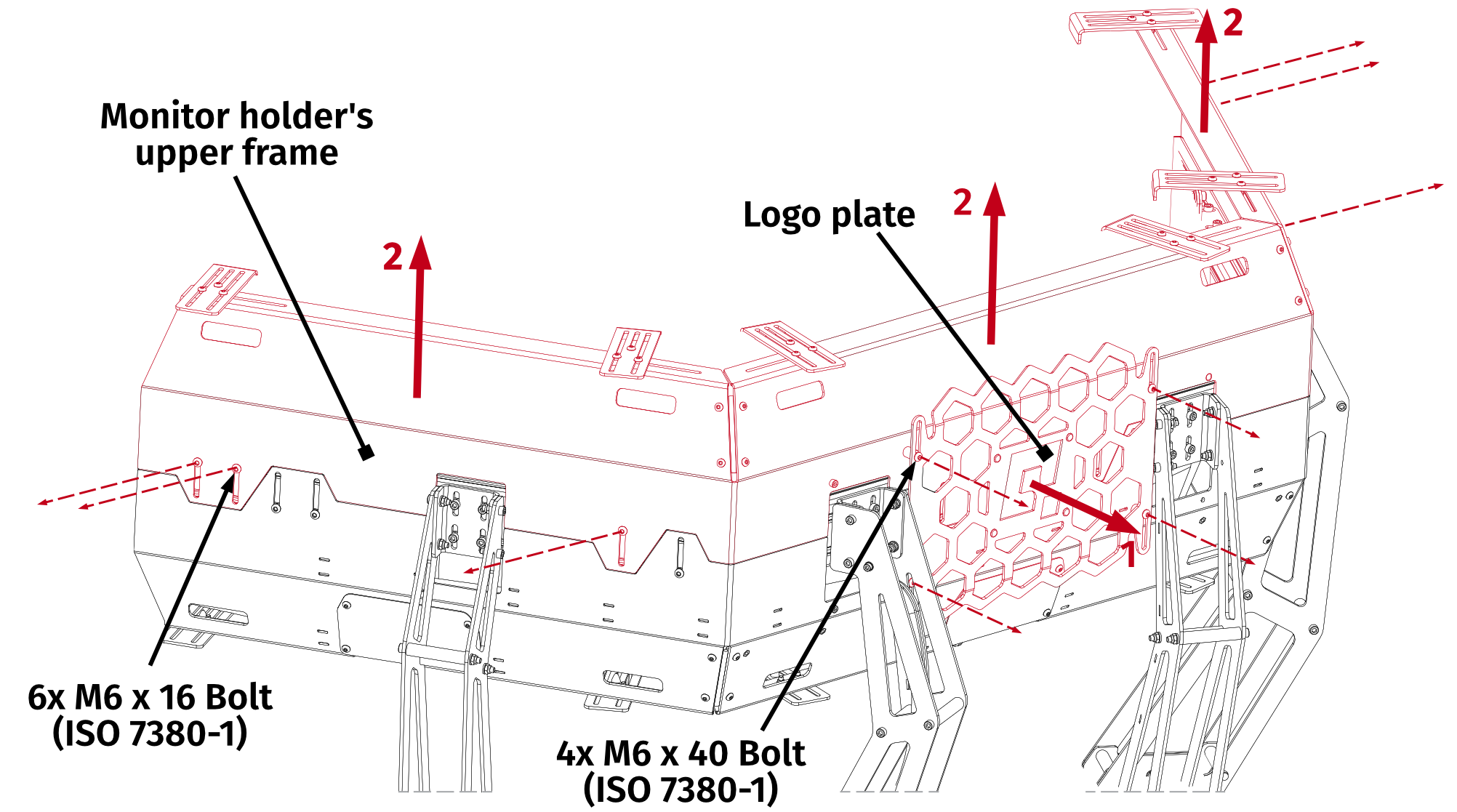 Monitor holder's upper frame

2

Logo plate

2

2

1

6x M6 x 16 Bolt (ISO 7380-1)

4x M6 x 40 Bolt (ISO 7380-1)