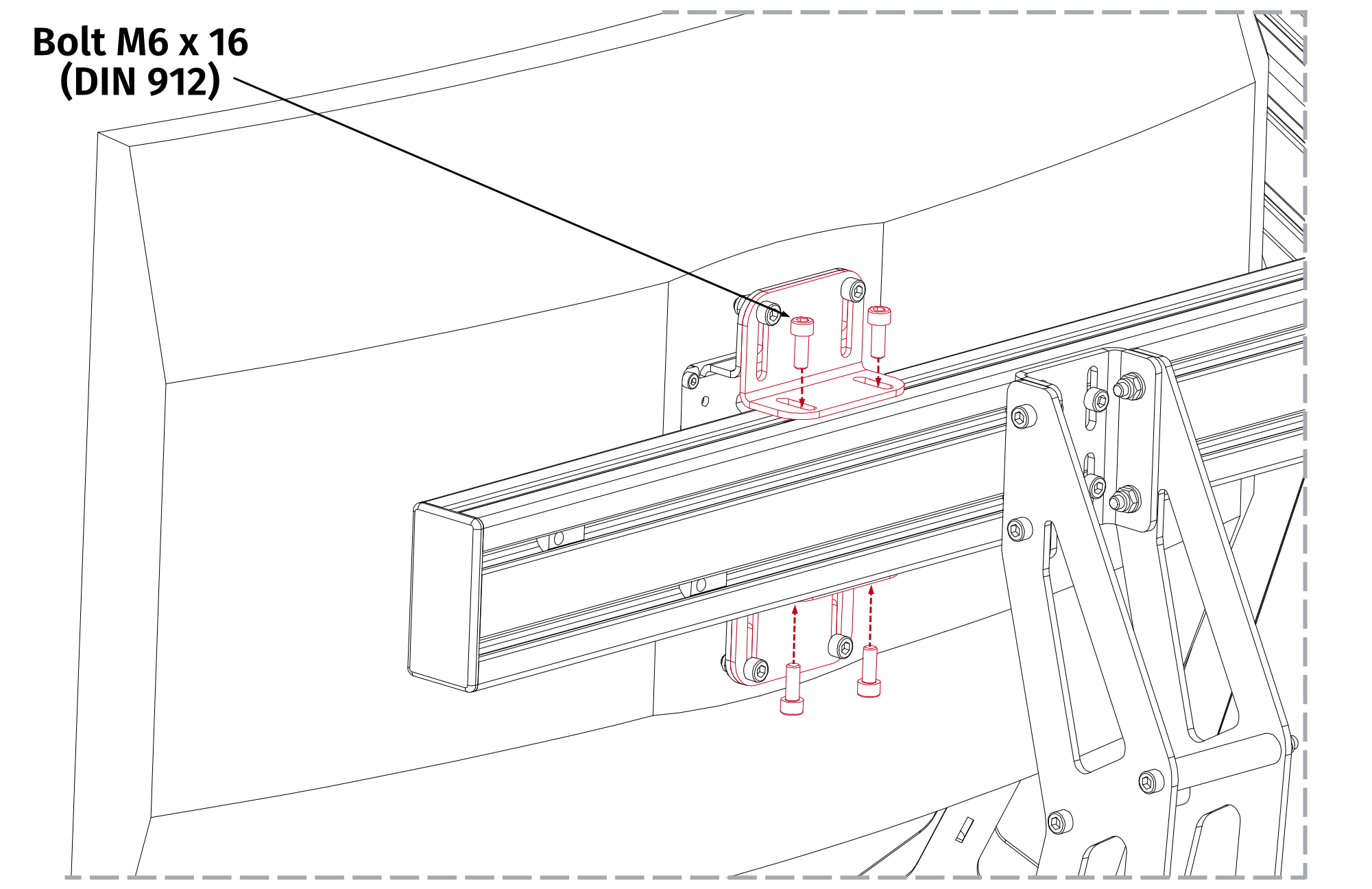 Bolt M6 x 16
(DIN 912)