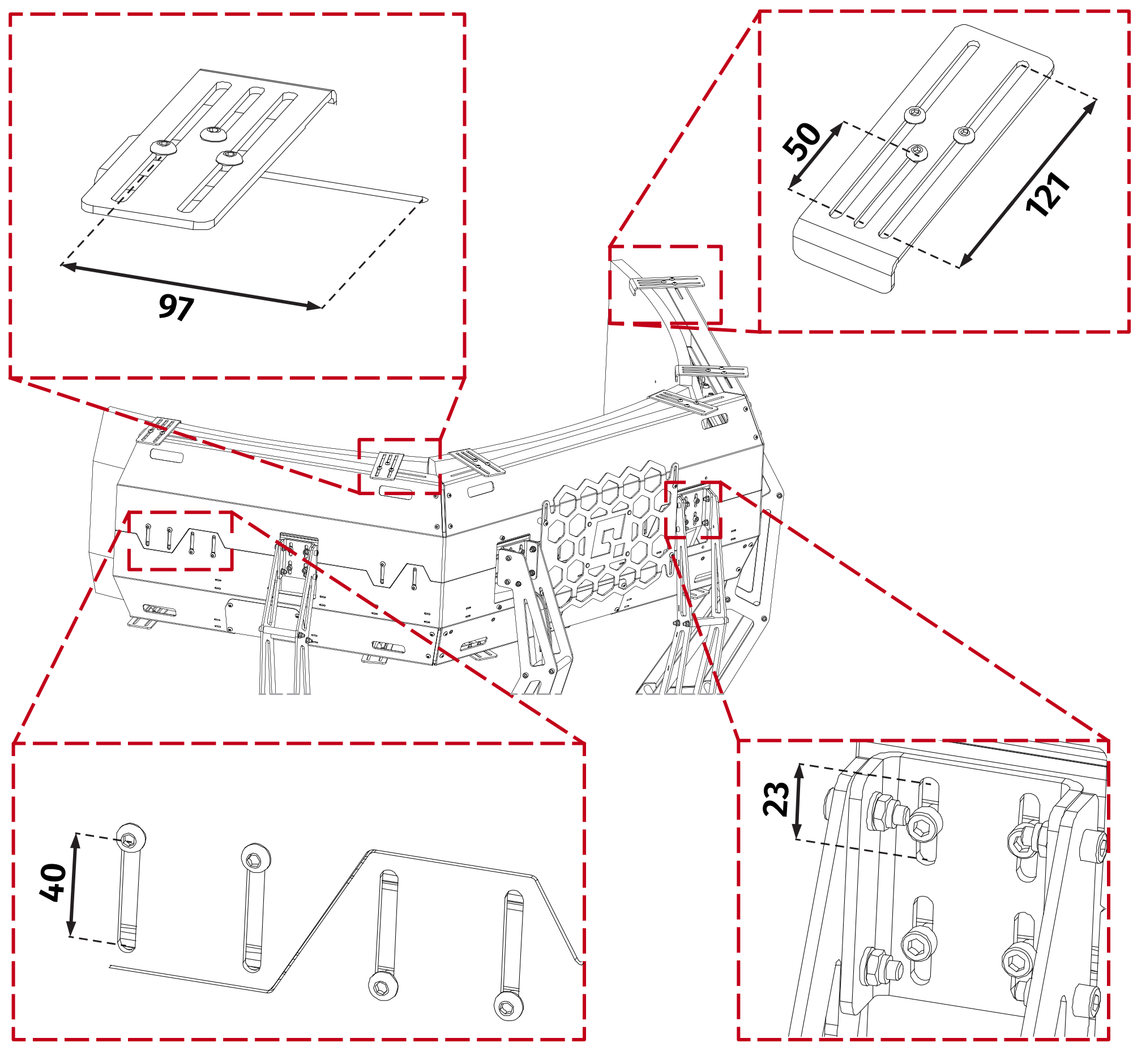 97

50

121

40

23