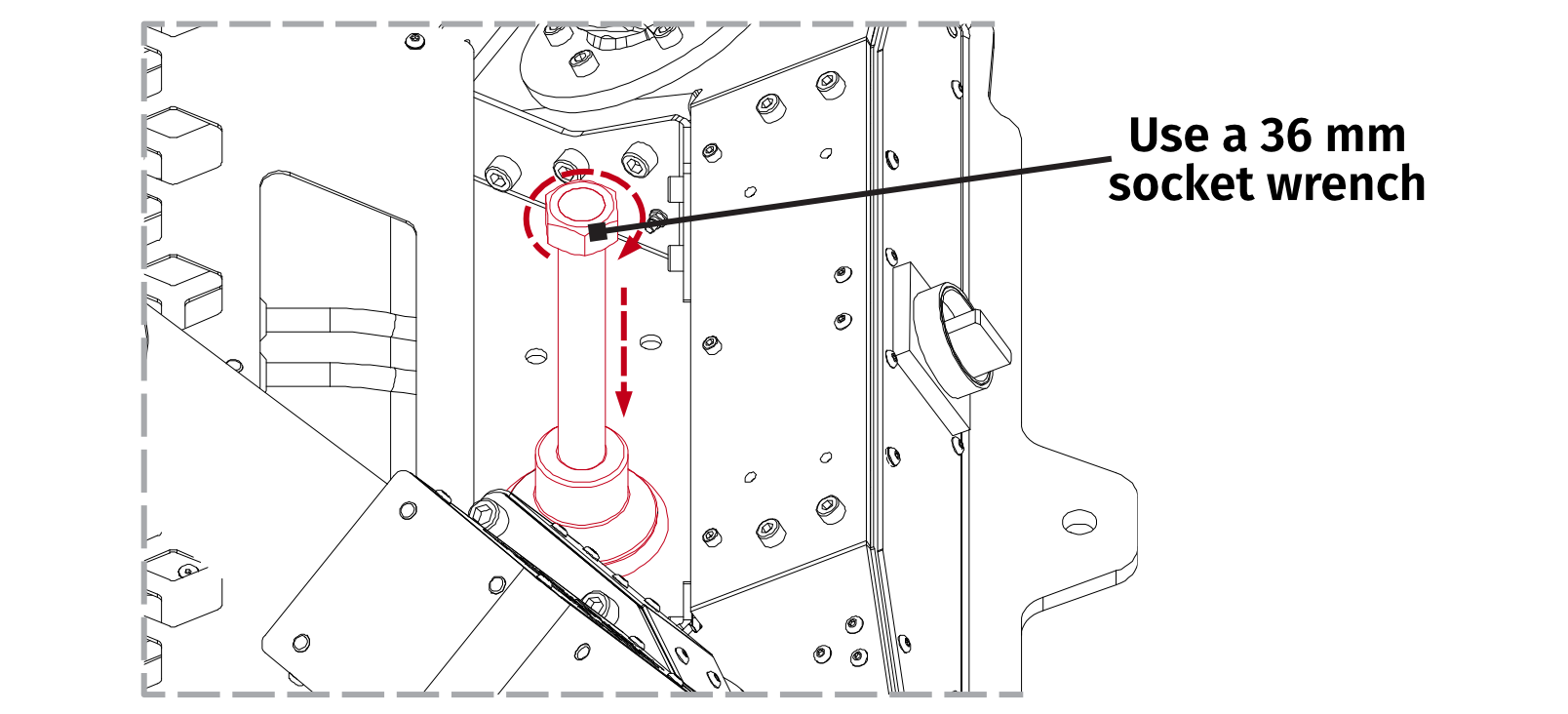 Use a 36 mm socket wrench