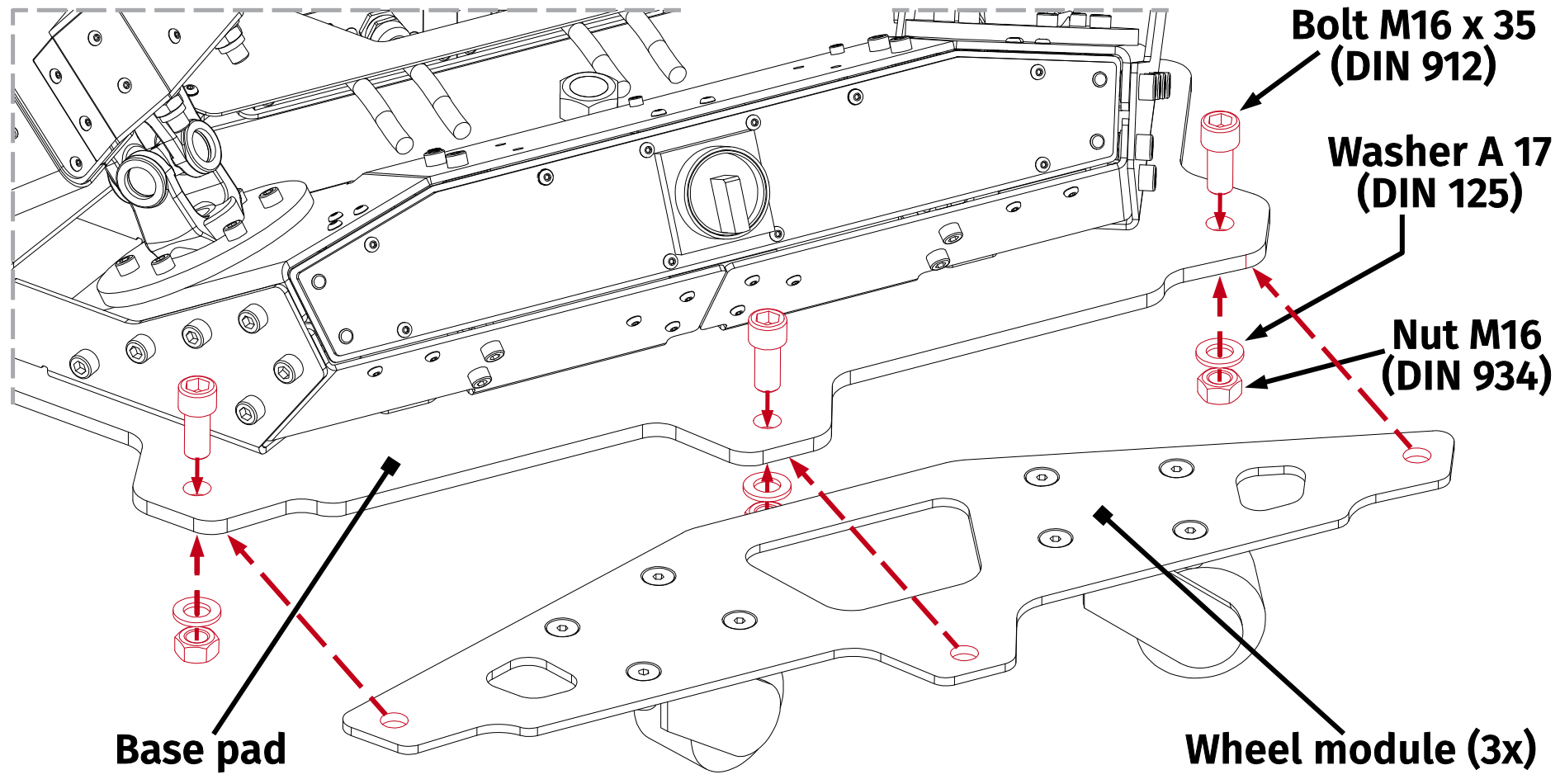 Bolt M16 x 35
(DIN 912)

Washer A 17
(DIN 125)

Nut M16
(DIN 934)

Base pad

Wheel module (3x)