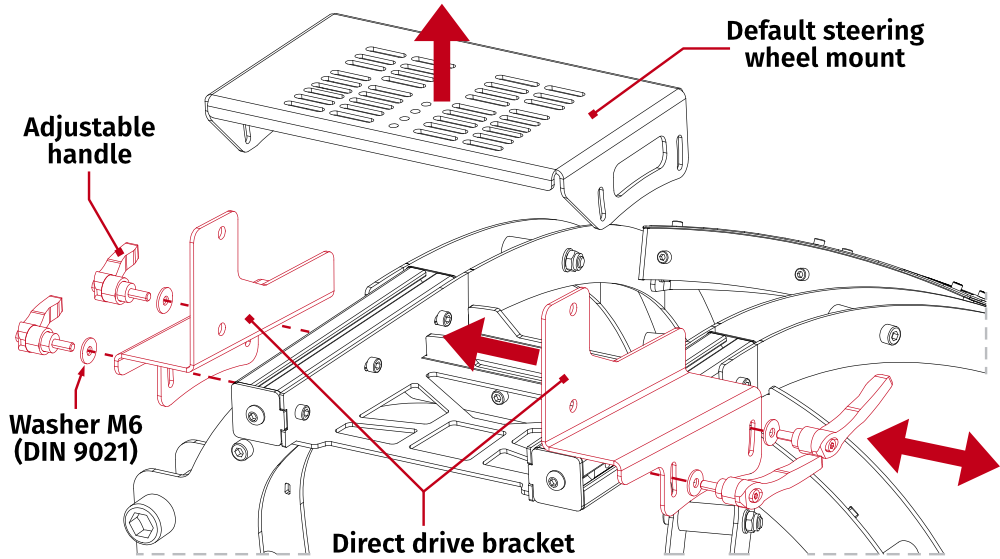 Default steering wheel mount

Adjustable handle

Washer M6 (DIN 9021)

Direct drive bracket